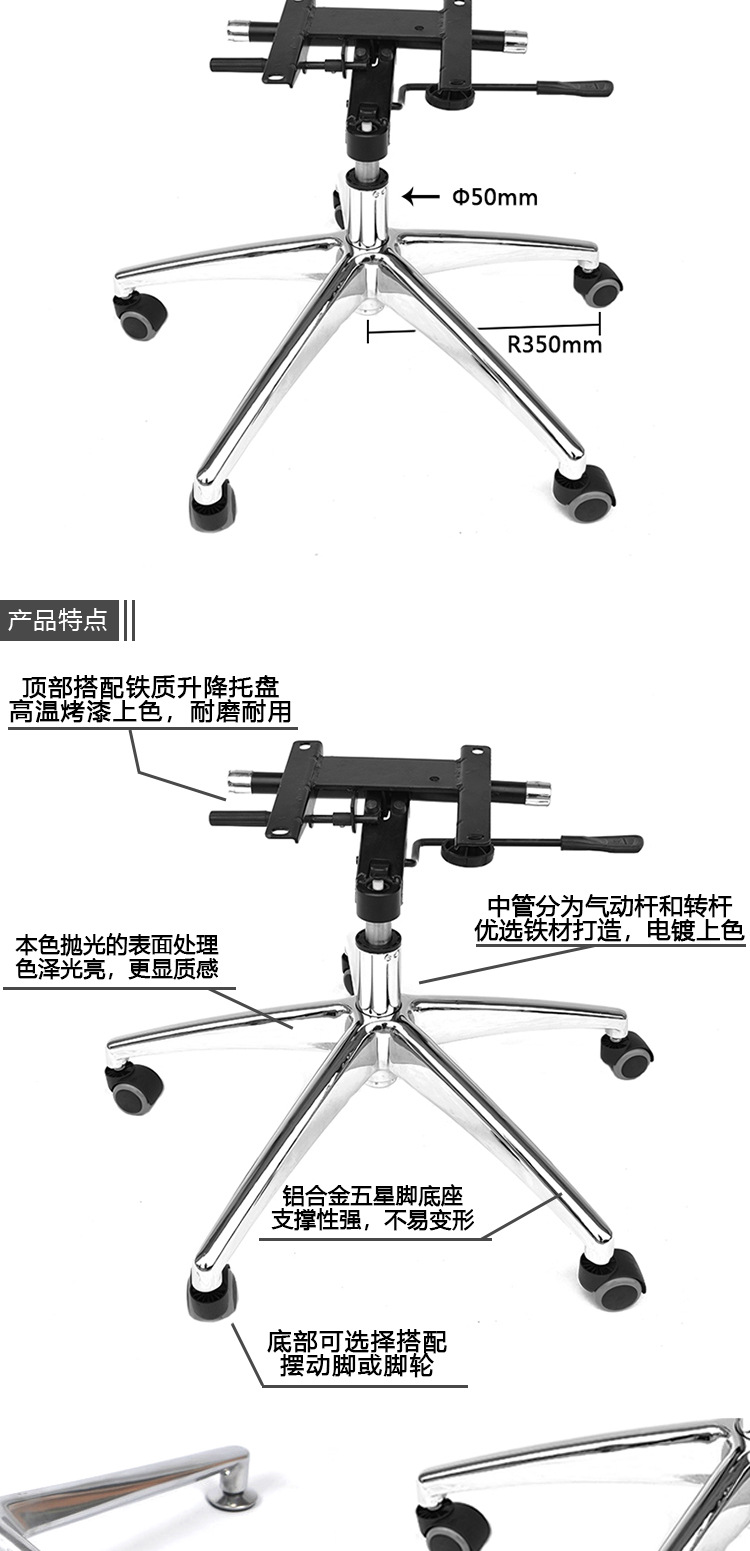 Φ50mm

R350mm

产品特点

顶部搭配铁质升降托盘
高温烤漆上色，耐磨耐用

中管分为气动杆和转杆
优选铁材打造，电镀上色

本色抛光的表面处理
色泽光亮，更显质感

铝合金五星脚底座
支撑性强，不易变形

底部可选择搭配
摆动脚或脚轮