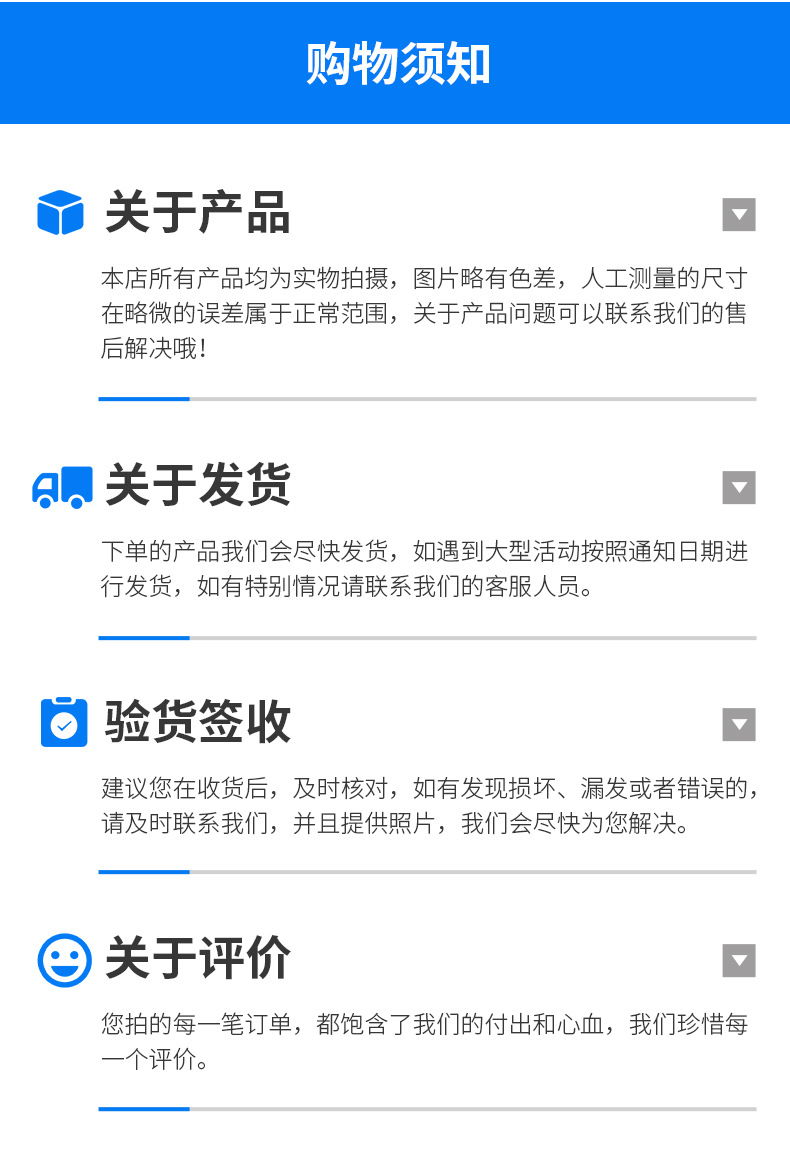 购物须知

关于产品

本店所有产品均为实物拍摄，图片略有色差，人工测量的尺寸在略微的误差属于正常范围，关于产品问题可以联系我们的售后解决哦！

关于发货

下单的产品我们会尽快发货，如遇到大型活动按照通知日期进行发货，如有特别情况请联系我们的客服人员。

验货签收

建议您在收货后，及时核对，如有发现损坏、漏发或者错误的，请及时联系我们，并且提供照片，我们会尽快为您解决。

关于评价

您拍的每一笔订单，都饱含了我们的付出和心血，我们珍惜每一个评价。