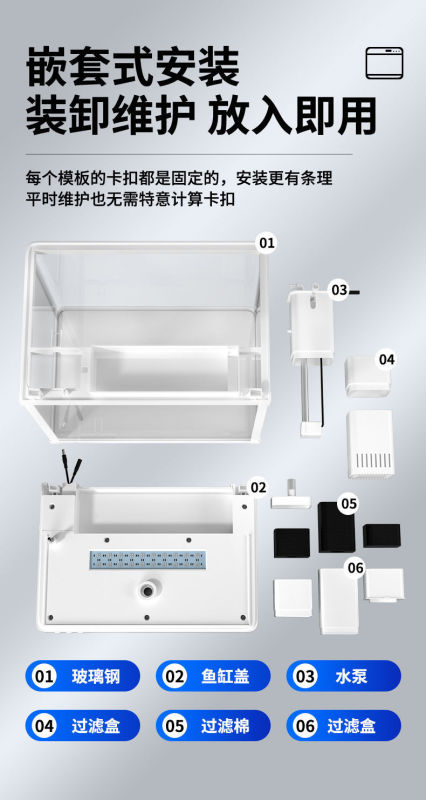 嵌套式安装
装卸维护 放入即用

每个模板的卡扣都是固定的，安装更有条理
平时维护也无需特意计算卡扣

01

03

04

02

05

06

01 玻璃钢
02 鱼缸盖
03 水泵
04 过滤盒
05 过滤棉
06 过滤盒