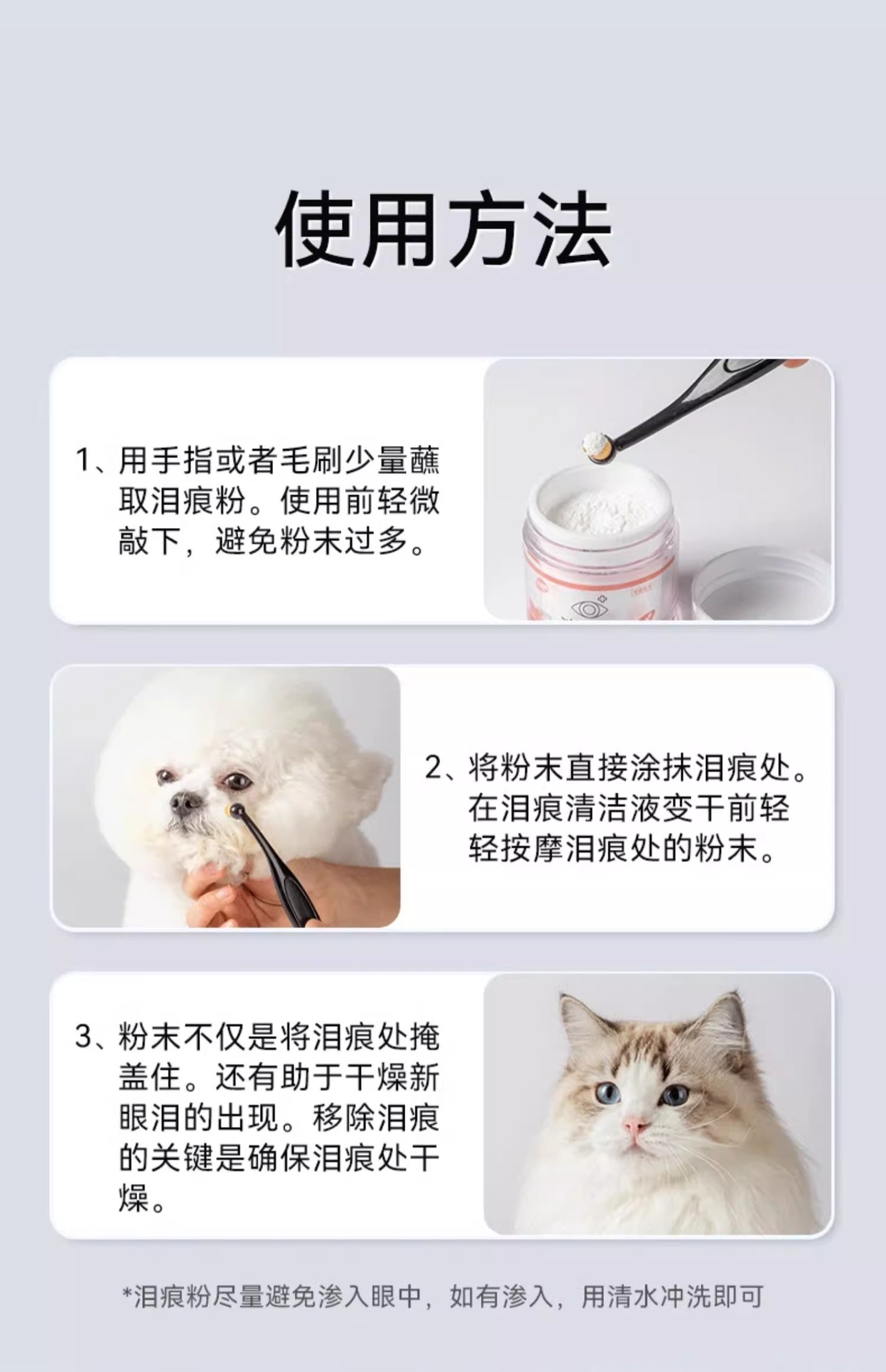 使用方法

1、用手指或者毛刷少量蘸取泪痕粉。使用前轻微敲下，避免粉末过多。

2、将粉末直接涂抹泪痕处。在泪痕清洁液变干前轻轻按摩泪痕处的粉末。

3、粉末不仅是将泪痕处掩盖住。还有助于干燥新眼泪的出现。移除泪痕的关键是确保泪痕处干燥。

*泪痕粉尽量避免渗入眼中，如有渗入，用清水冲洗即可