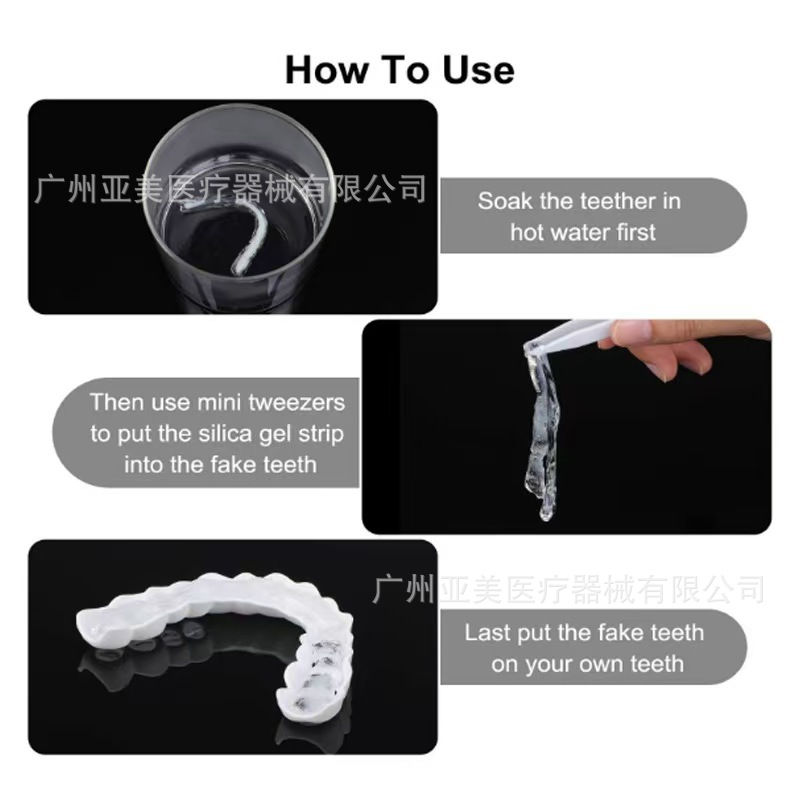 How To Use

广州亚美医疗器械有限公司

Soak the teether in hot water first

Then use mini tweezers to put the silica gel strip into the fake teeth

广州亚美医疗器械有限公司

Last put the fake teeth on your own teeth