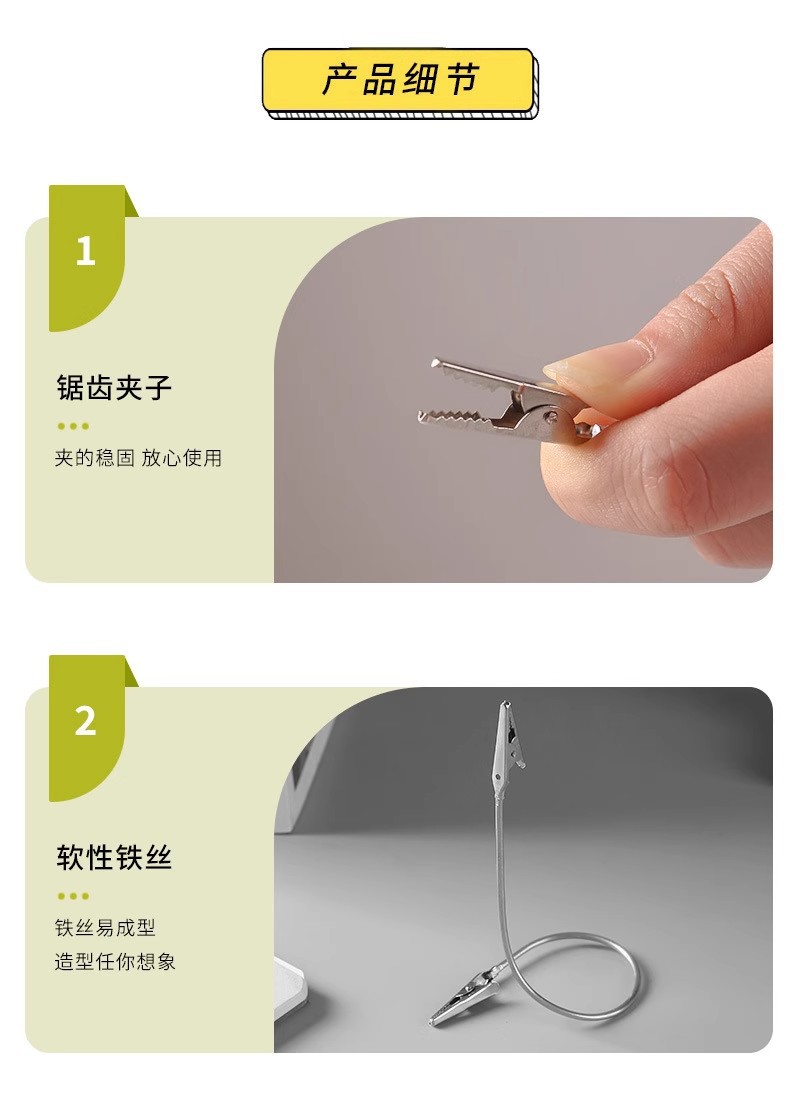 产品细节

1

锯齿夹子

夹的稳固 放心使用

2

软性铁丝

铁丝易成型
造型任你想象