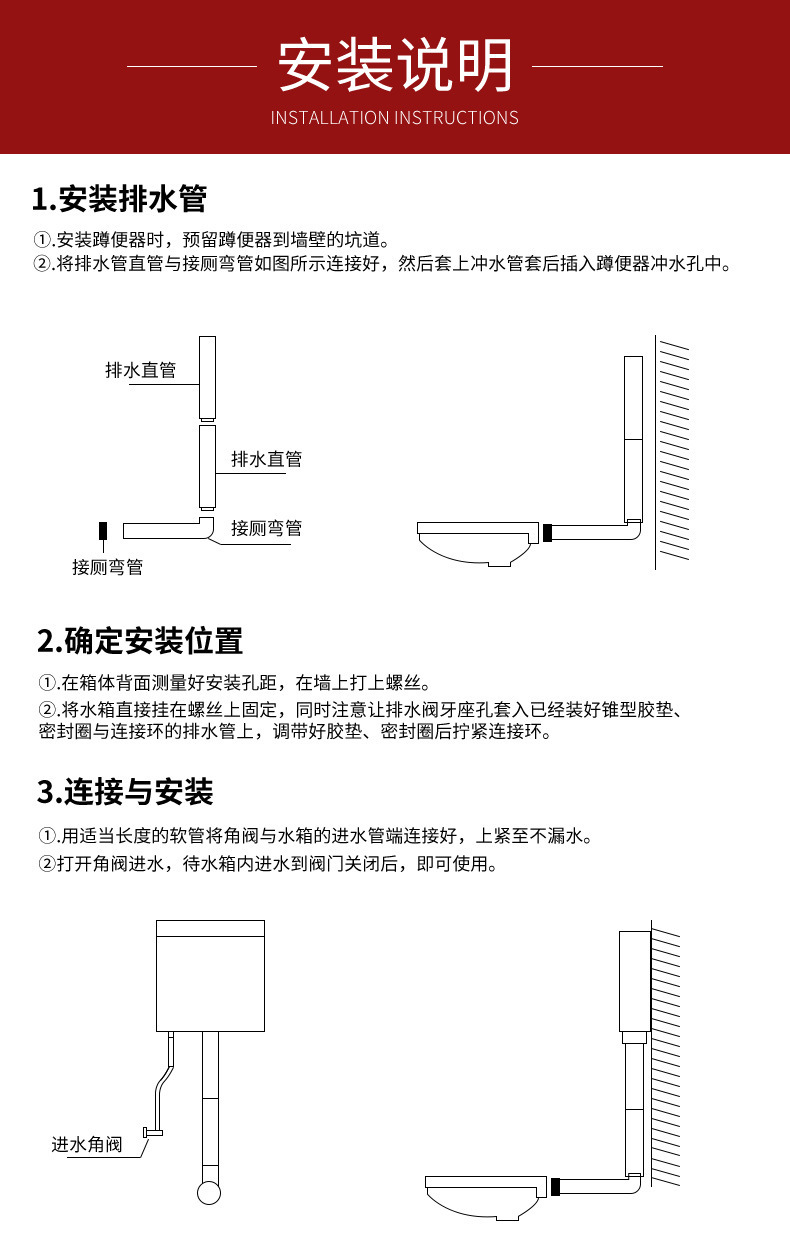 安装说明

INSTALLATION INSTRUCTIONS

1.安装排水管

①.安装蹲便器时，预留蹲便器到墙壁的坑道。
②.将排水管直管与接厕弯管如图所示连接好，然后套上冲水管套后插入蹲便器冲水孔中。

排水直管

排水直管

接厕弯管

接厕弯管

2.确定安装位置

①.在箱体背面测量好安装孔距，在墙上打上螺丝。
②.将水箱直接挂在螺丝上固定，同时注意让排水阀牙座孔套入已经装好锥型胶垫、密封圈与连接环的排水管上，调带好胶垫、密封圈后拧紧连接环。

3.连接与安装

①.用适当长度的软管将角阀与水箱的进水管端连接好，上紧至不漏水。
②打开角阀进水，待水箱内进水到阀门关闭后，即可使用。

进水角阀