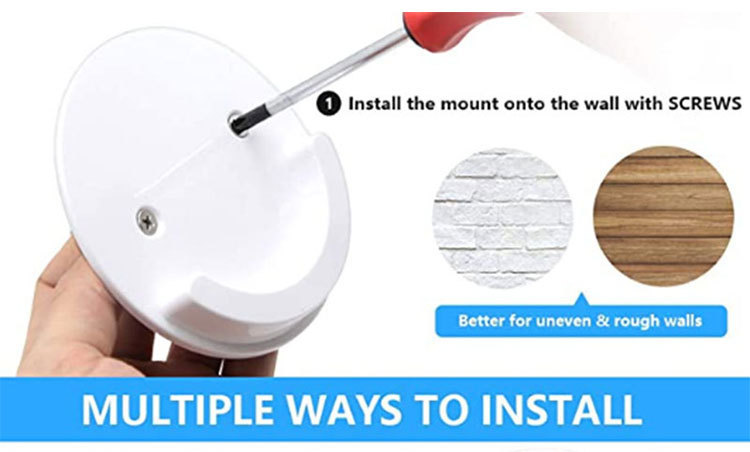 1 Install the mount onto the wall with SCREWS

Better for uneven & rough walls

MULTIPLE WAYS TO INSTALL