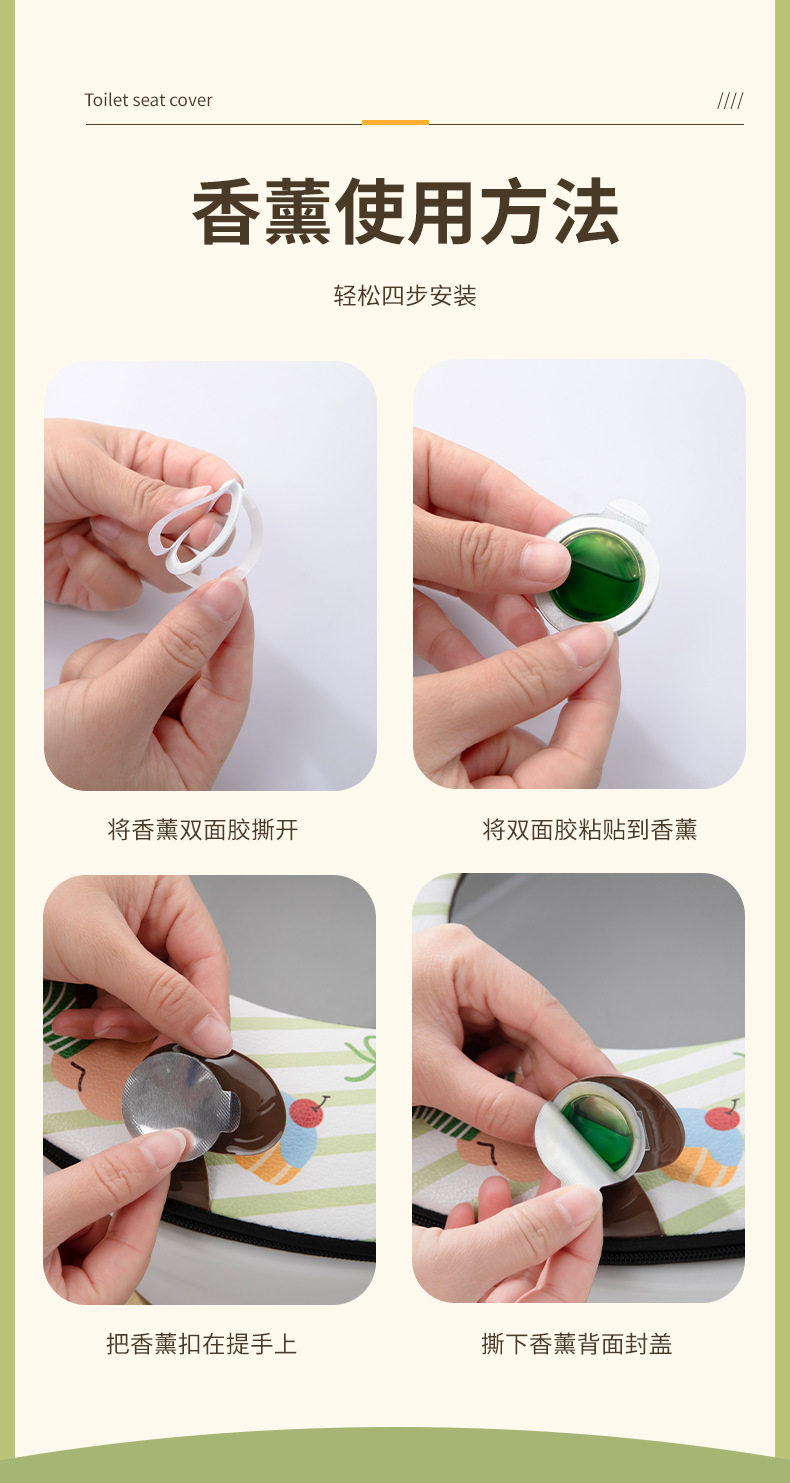 Toilet seat cover

////

香薰使用方法

轻松四步安装

将香薰双面胶撕开

将双面胶粘贴到香薰

把香薰扣在提手上

撕下香薰背面封盖