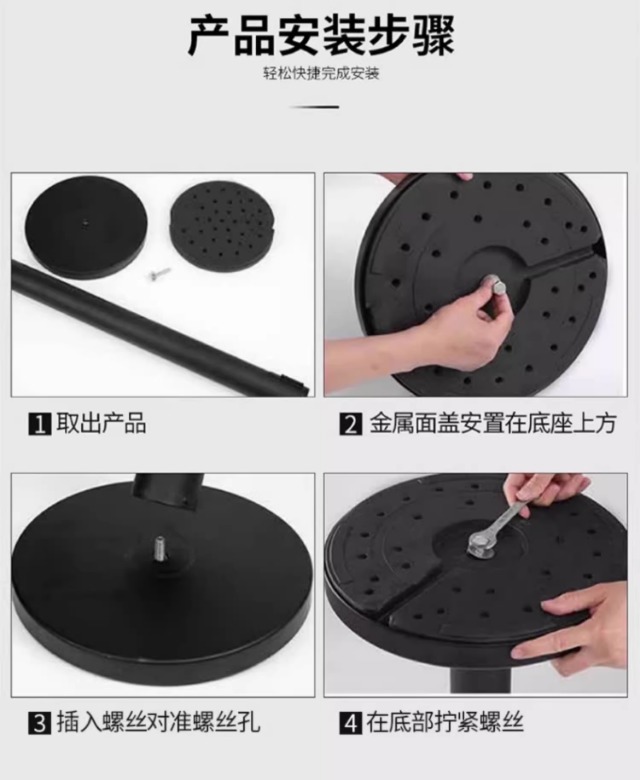 产品安装步骤

轻松快捷完成安装

1 取出产品

2 金属面盖安置在底座上方

3 插入螺丝对准螺丝孔

4 在底部拧紧螺丝