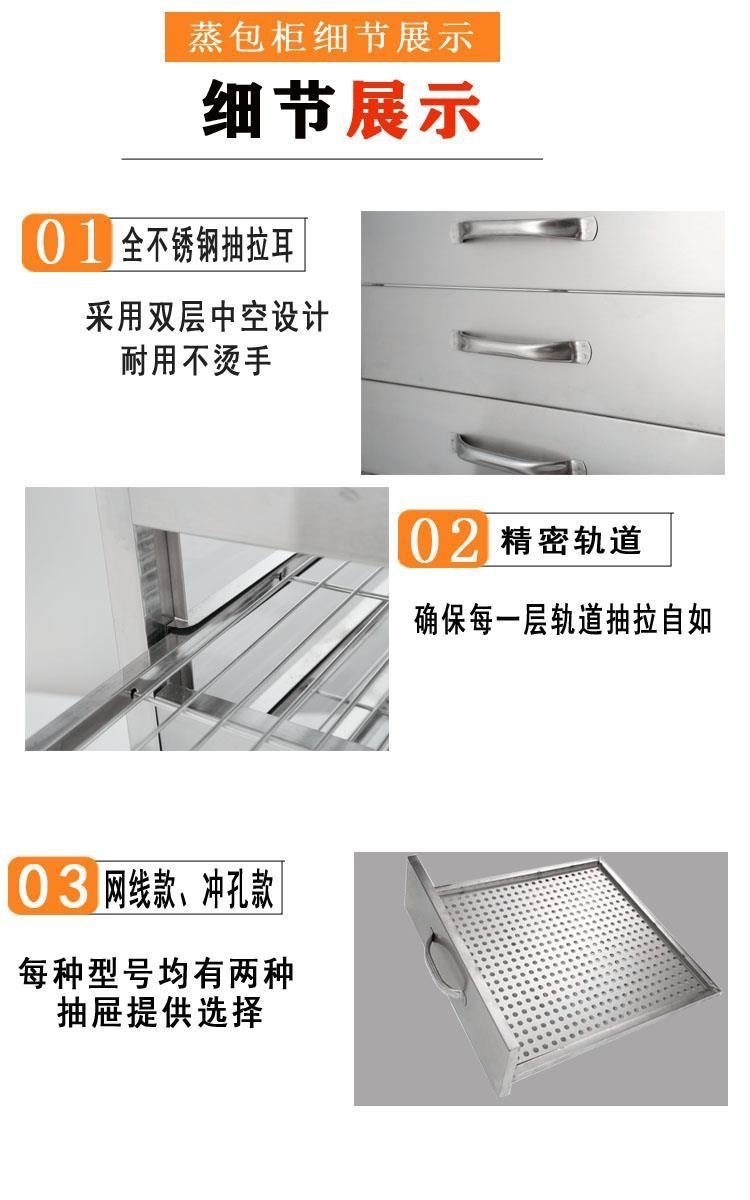 蒸包柜细节展示

细节展示

01 全不锈钢抽拉耳

采用双层中空设计
耐用不烫手

02 精密轨道

确保每一层轨道抽拉自如

03 网线款、冲孔款

每种型号均有两种
抽屉提供选择