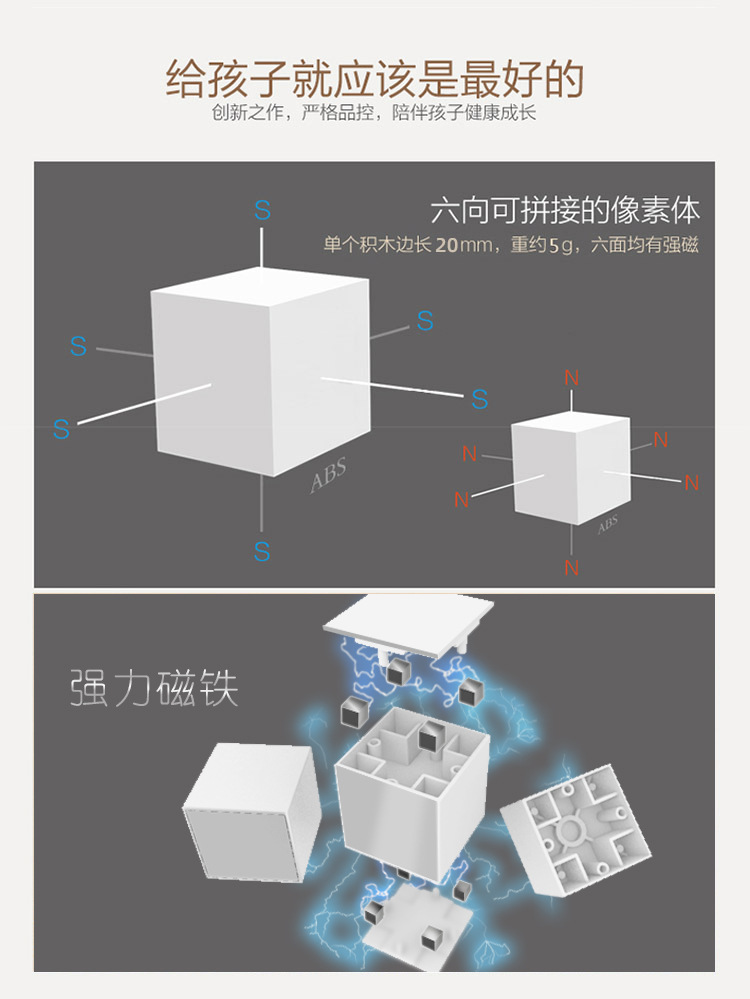 给孩子就应该是最好的
创新之作，严格品控，陪伴孩子健康成长

六向可拼接的像素体
单个积木边长 20mm，重约5g，六面均有强磁

S
S
S
S
S
S
ABS

N
N
N
N
N
N
ABS

强力磁铁