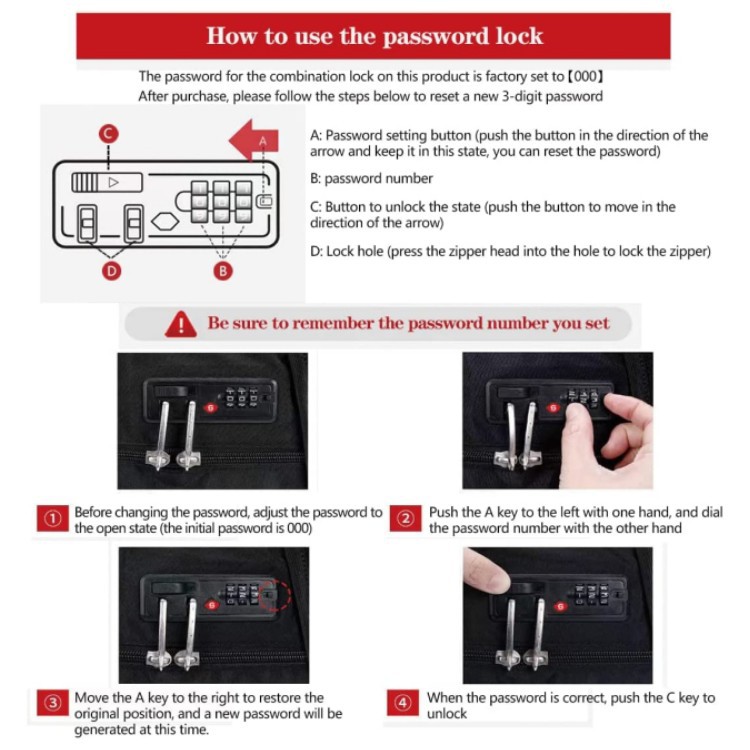 How to use the password lock

The password for the combination lock on this product is factory set to【000】
After purchase, please follow the steps below to reset a new 3-digit password

C
A
D
B

A: Password setting button (push the button in the direction of the arrow and keep it in this state, you can reset the password)

B: password number

C: Button to unlock the state (push the button to move in the direction of the arrow)

D: Lock hole (press the zipper head into the hole to lock the zipper)

Be sure to remember the password number you set

① Before changing the password, adjust the password to the open state (the initial password is 000)

② Push the A key to the left with one hand, and dial the password number with the other hand

③ Move the A key to the right to restore the original position, and a new password will be generated at this time.

④ When the password is correct, push the C key to unlock