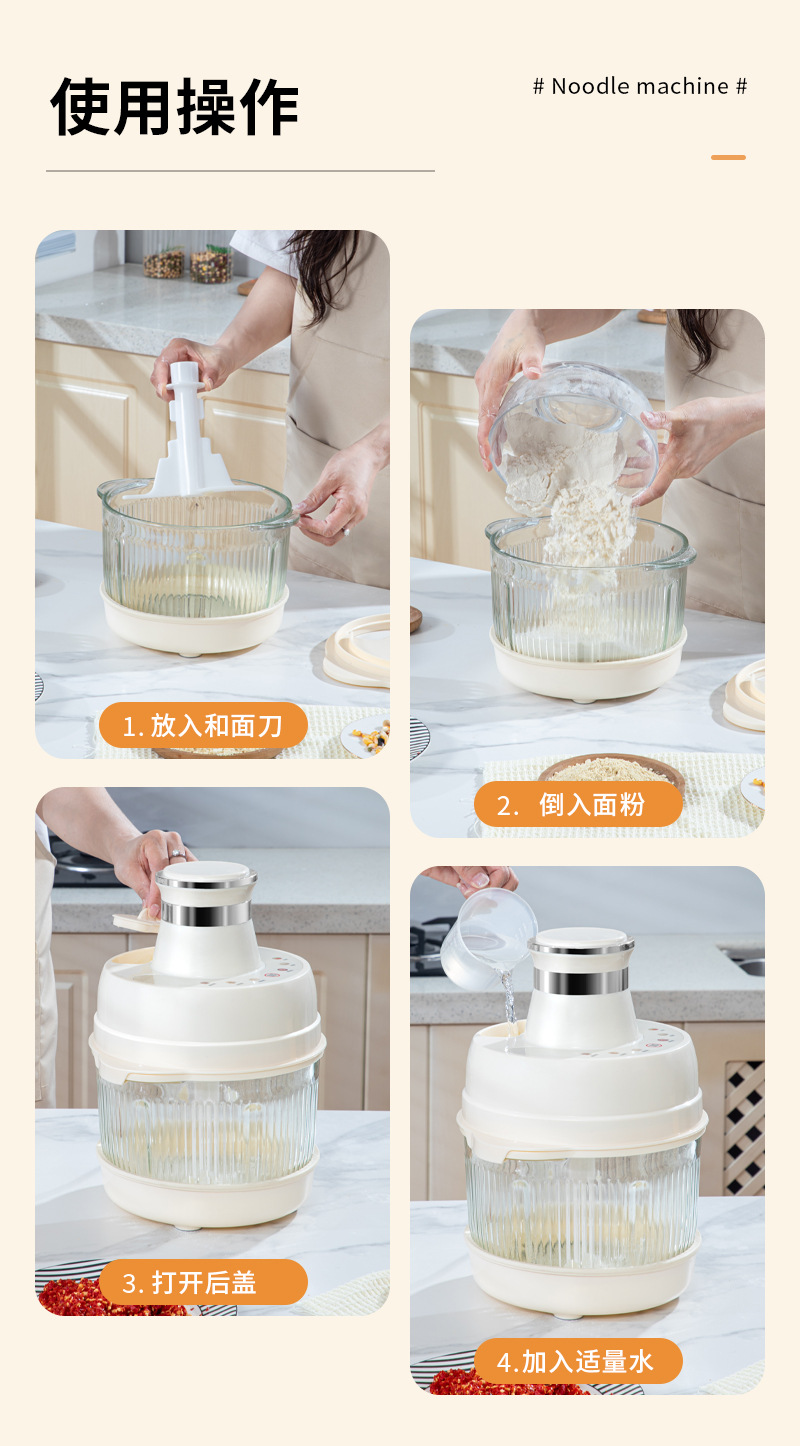 使用操作

# Noodle machine #

1. 放入和面刀

2. 倒入面粉

3. 打开后盖

4.加入适量水