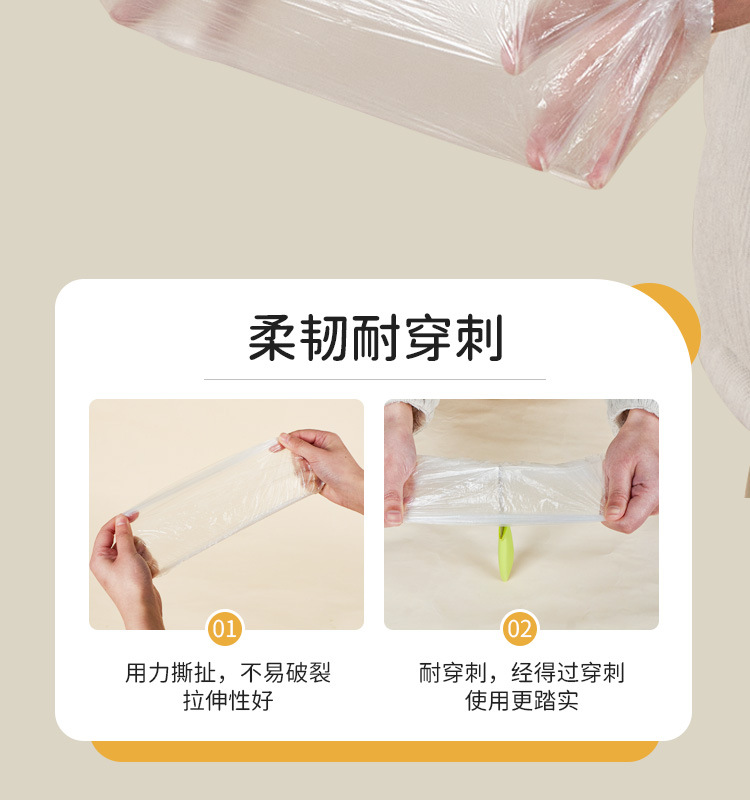 柔韧耐穿刺

01

用力撕扯，不易破裂
拉伸性好

02

耐穿刺，经得过穿刺
使用更踏实