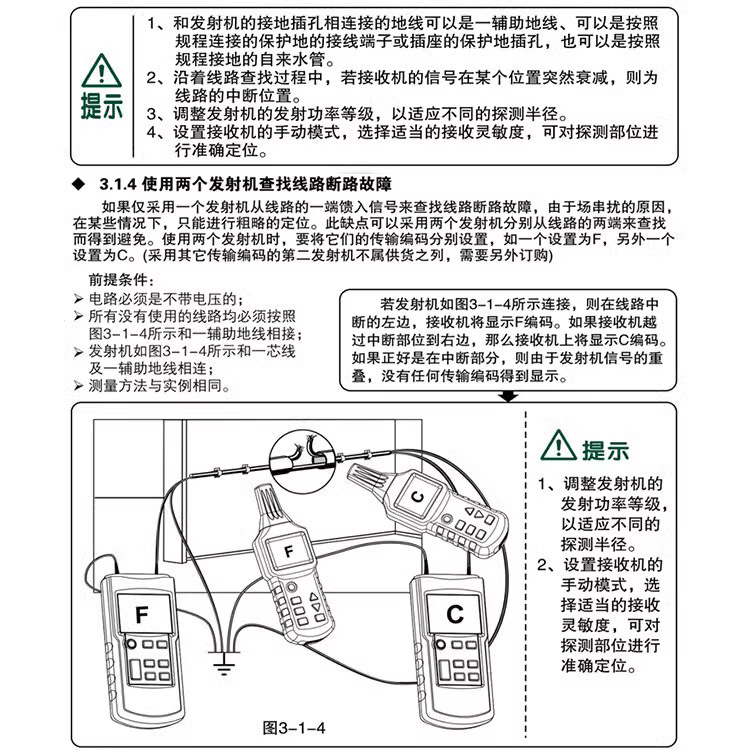 提示

1、和发射机的接地插孔相连接的地线可以是一辅助地线、可以是按照规程连接的保护地的接线端子或插座的保护地插孔，也可以是按照规程接地的自来水管。
2、沿着线路查找过程中，若接收机的信号在某个位置突然衰减，则为线路的中断位置。
3、调整发射机的发射功率等级，以适应不同的探测半径。
4、设置接收机的手动模式，选择适当的接收灵敏度，可对探测部位进行准确定位。

◆ 3.1.4 使用两个发射机查找线路断路故障

如果仅采用一个发射机从线路的一端馈入信号来查找线路断路故障，由于场串扰的原因，在某些情况下，只能进行粗略的定位。此缺点可以采用两个发射机分别从线路的两端来查找而得到避免。使用两个发射机时，要将它们的传输编码分别设置，如一个设置为F，另外一个设置为C。(采用其它传输编码的第二发射机不属供货之列，需要另外订购)

前提条件：
➢ 电路必须是不带电压的；
➢ 所有没有使用的线路均必须按照图3-1-4所示和一辅助地线相接；
➢ 发射机如图3-1-4所示和一芯线及一辅助地线相连；
➢ 测量方法与实例相同。

若发射机如图3-1-4所示连接，则在线路中断的左边，接收机将显示F编码。如果接收机越过中断部位到右边，那么接收机上将显示C编码。如果正好是在中断部分，则由于发射机信号的重叠，没有任何传输编码得到显示。

F

F

C

C

图3-1-4

提示

1、调整发射机的发射功率等级，以适应不同的探测半径。
2、设置接收机的手动模式，选择适当的接收灵敏度，可对探测部位进行准确定位。