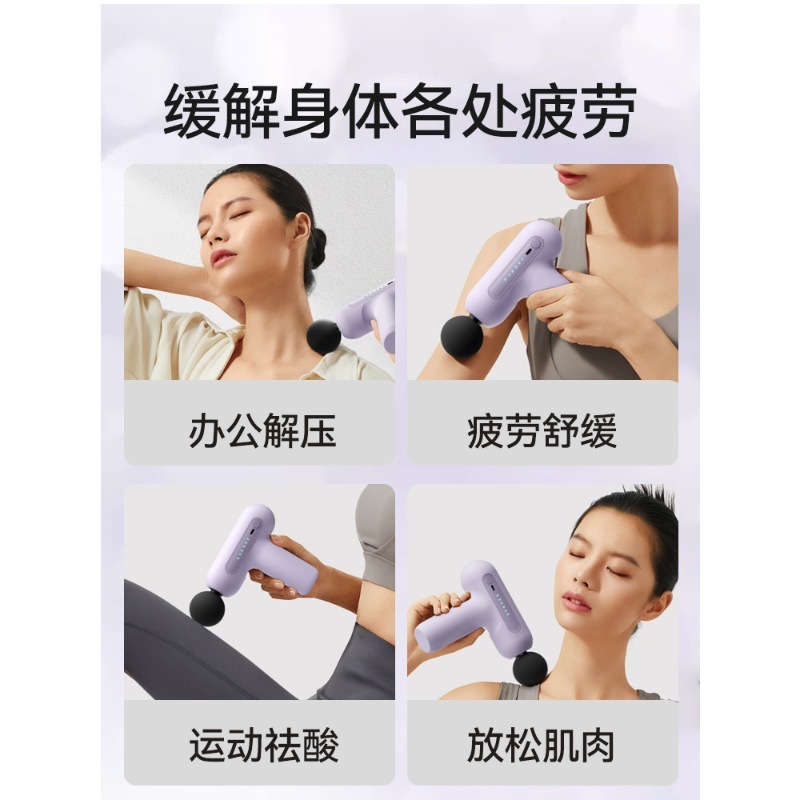 缓解身体各处疲劳

办公解压

疲劳舒缓

运动祛酸

放松肌肉