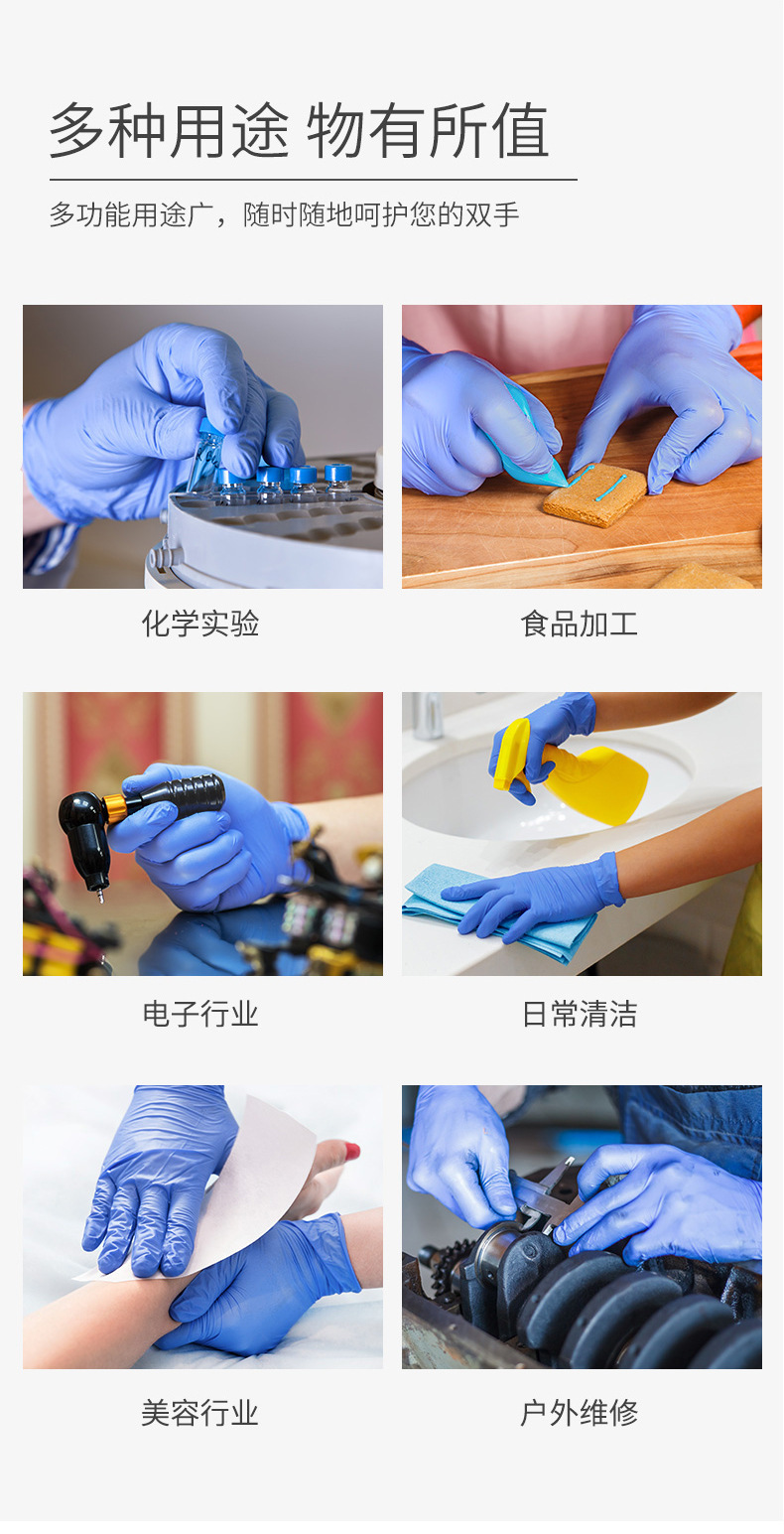 多种用途 物有所值

多功能用途广，随时随地呵护您的双手

化学实验

食品加工

电子行业

日常清洁

美容行业

户外维修