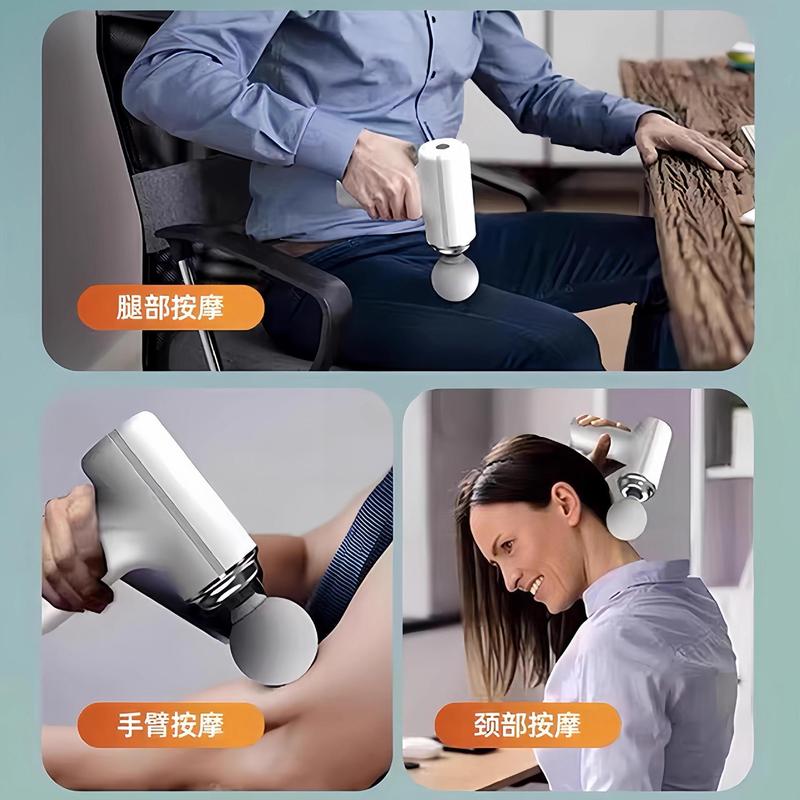 腿部按摩

手臂按摩

颈部按摩