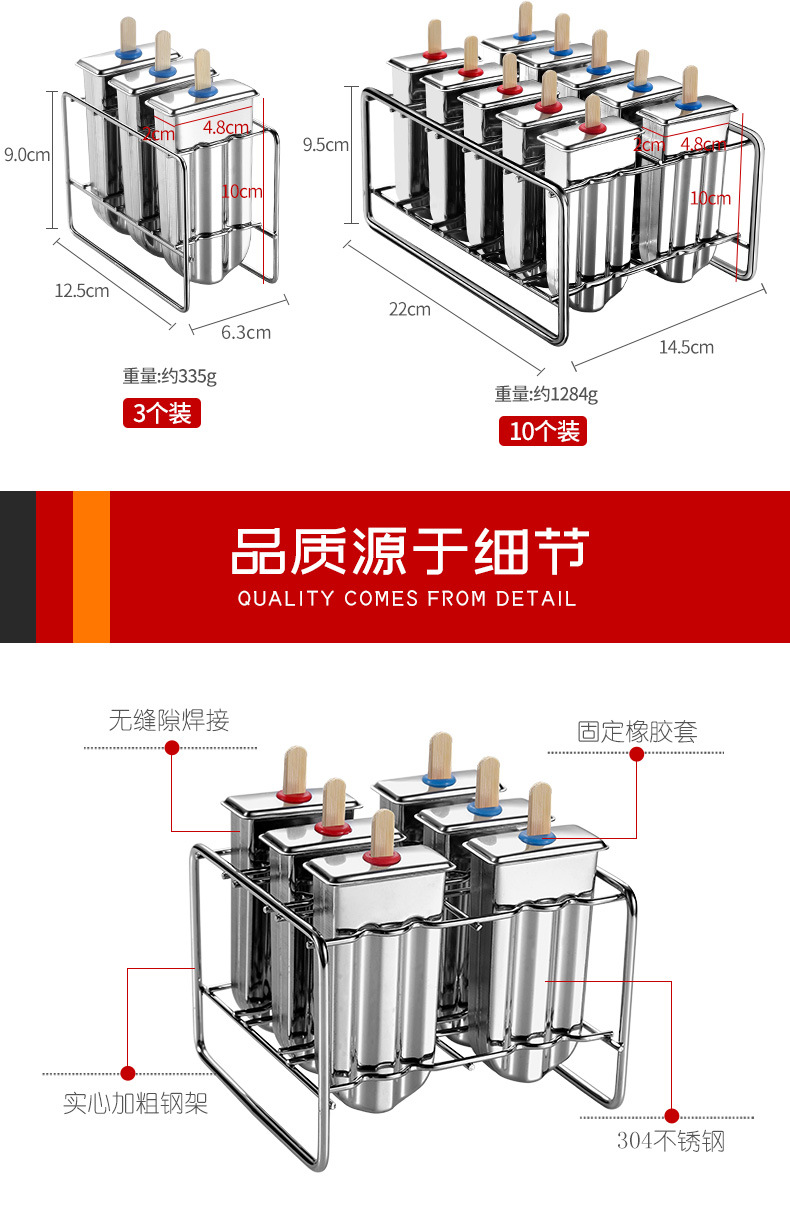 9.0cm
2cm
4.8cm
10cm
12.5cm
6.3cm
重量:约335g
3个装

9.5cm
2cm
4.8cm
10cm
22cm
14.5cm
重量:约1284g
10个装

品质源于细节
QUALITY COMES FROM DETAIL

无缝隙焊接
固定橡胶套
实心加粗钢架
304不锈钢