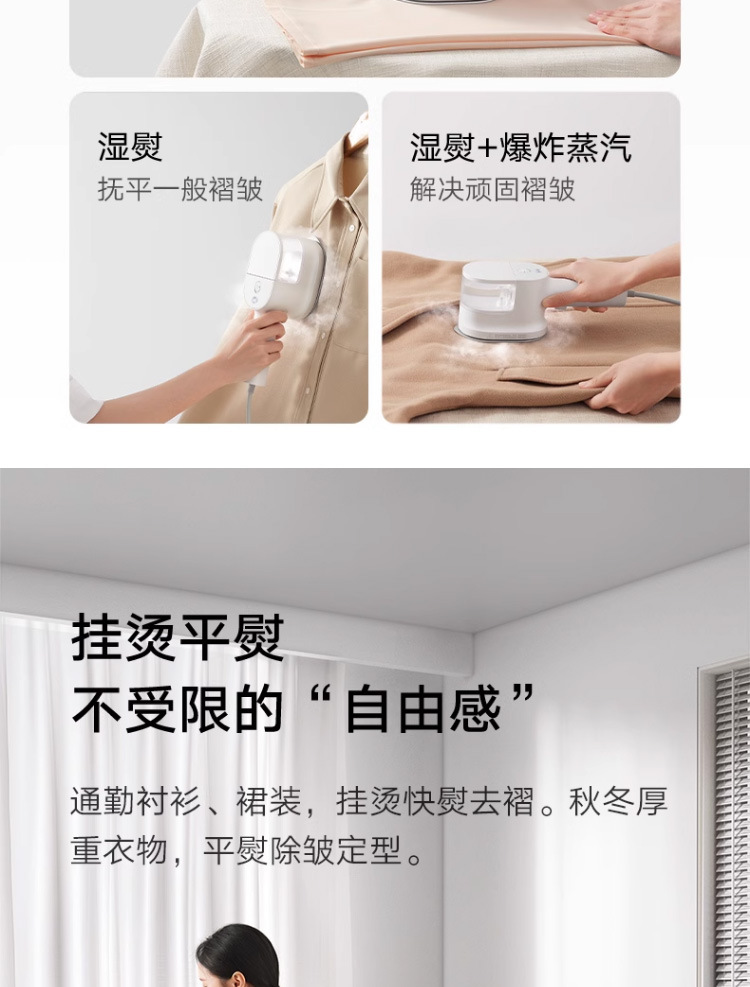 湿熨
抚平一般褶皱

湿熨+爆炸蒸汽
解决顽固褶皱

挂烫平熨
不受限的“自由感”

通勤衬衫、裙装，挂烫快熨去褶。秋冬厚重衣物，平熨除皱定型。