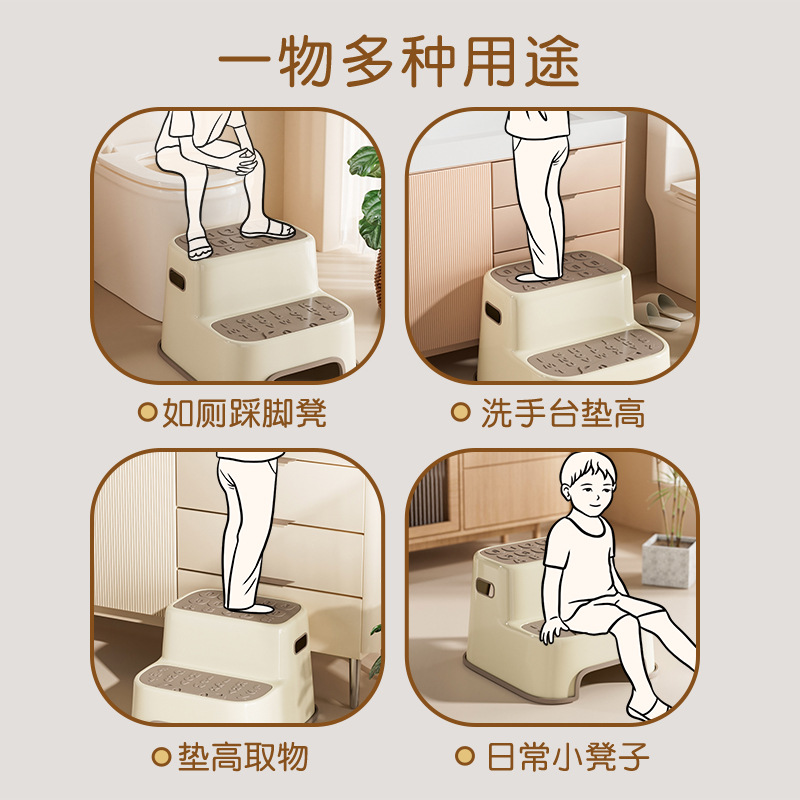 一物多种用途

如厕踩脚凳

洗手台垫高

垫高取物

日常小凳子