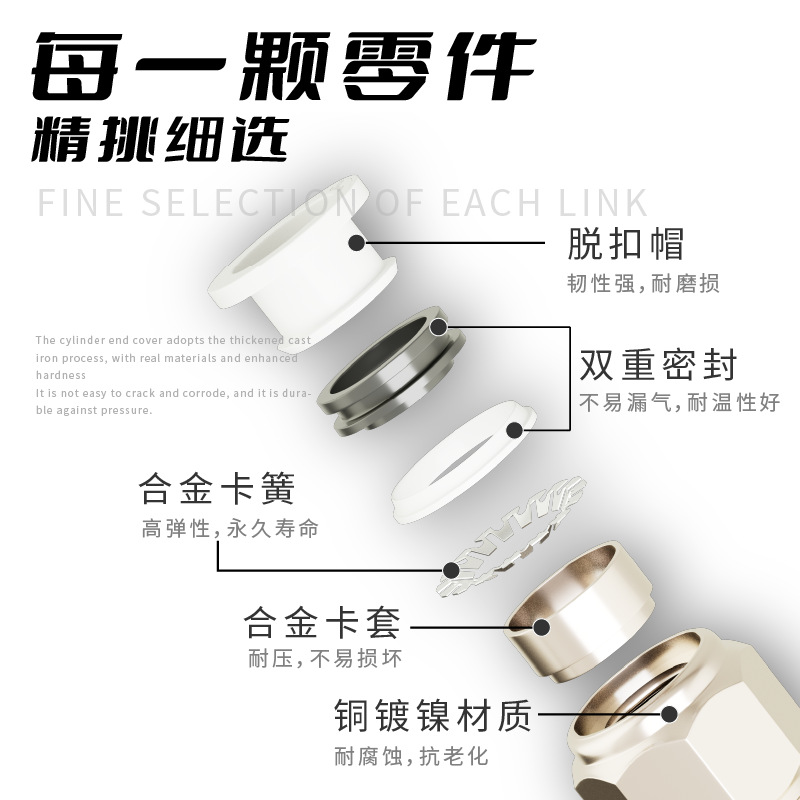 每一颗零件
精挑细选

FINE SELECTION OF EACH LINK

脱扣帽
韧性强,耐磨损

The cylinder end cover adopts the thickened cast iron process, with real materials and enhanced hardness
It is not easy to crack and corrode, and it is durable against pressure.

双重密封
不易漏气,耐温性好

合金卡簧
高弹性,永久寿命

合金卡套
耐压,不易损坏

铜镀镍材质
耐腐蚀,抗老化