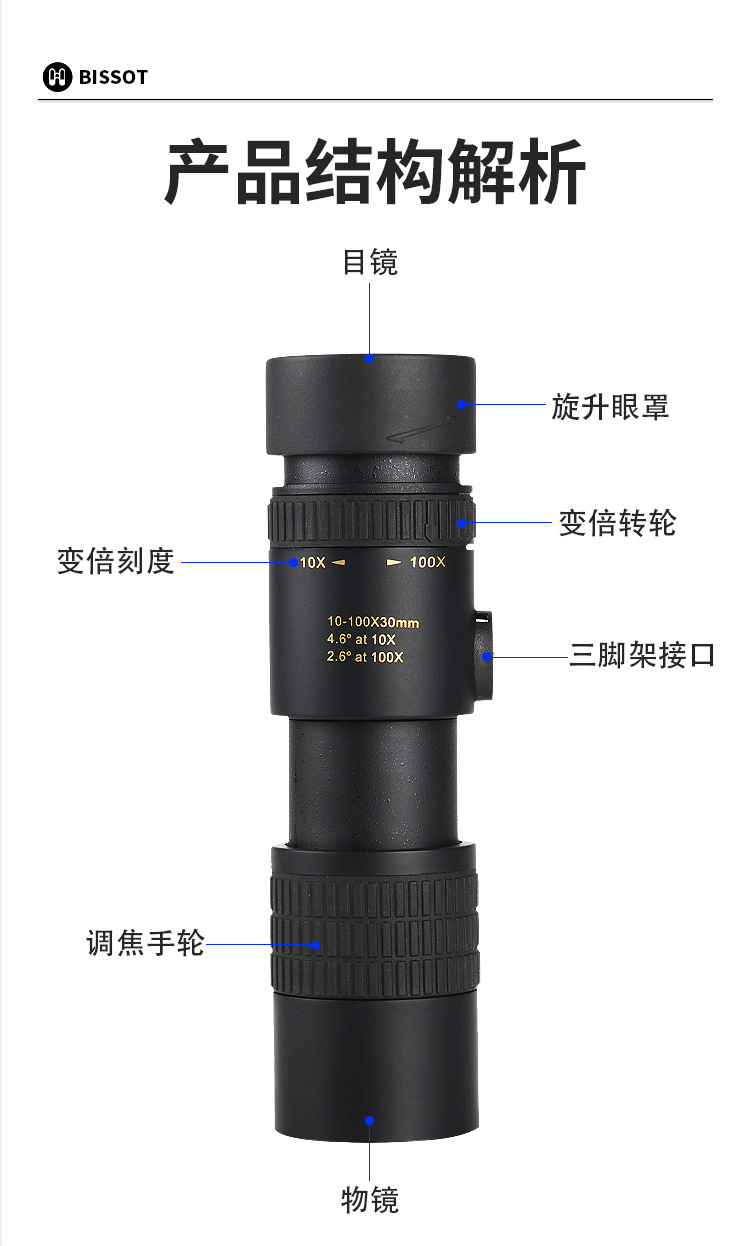 BISSOT

产品结构解析

目镜

旋升眼罩

变倍转轮

变倍刻度

10X

100X

10-100X30mm
4.6° at 10X
2.6° at 100X

三脚架接口

调焦手轮

物镜