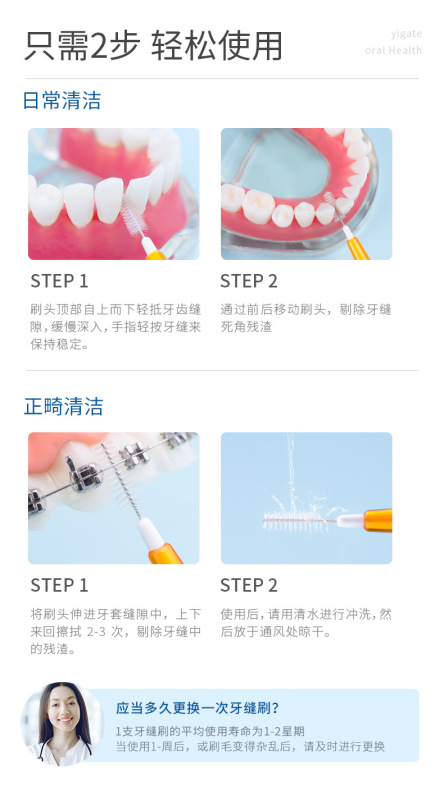 只需2步 轻松使用

yigate
oral Health

日常清洁

STEP 1

刷头顶部自上而下轻抵牙齿缝隙，缓慢深入，手指轻按牙缝来保持稳定。

STEP 2

通过前后移动刷头，剔除牙缝死角残渣

正畸清洁

STEP 1

将刷头伸进牙套缝隙中，上下来回擦拭 2-3 次，剔除牙缝中的残渣。

STEP 2

使用后，请用清水进行冲洗，然后放于通风处晾干。

应当多久更换一次牙缝刷？

1支牙缝刷的平均使用寿命为1-2星期
当使用1-周后，或刷毛变得杂乱后，请及时进行更换