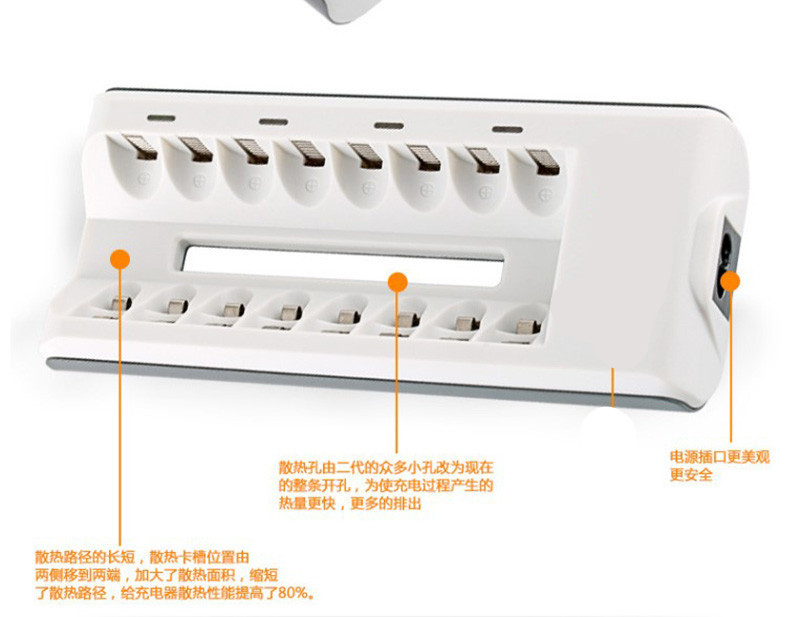 散热孔由二代的众多小孔改为现在的整条开孔，为使充电过程产生的热量更快，更多的排出

电源插口更美观更安全

散热路径的长短，散热卡槽位置由两侧移到两端，加大了散热面积，缩短了散热路径，给充电器散热性能提高了80%。