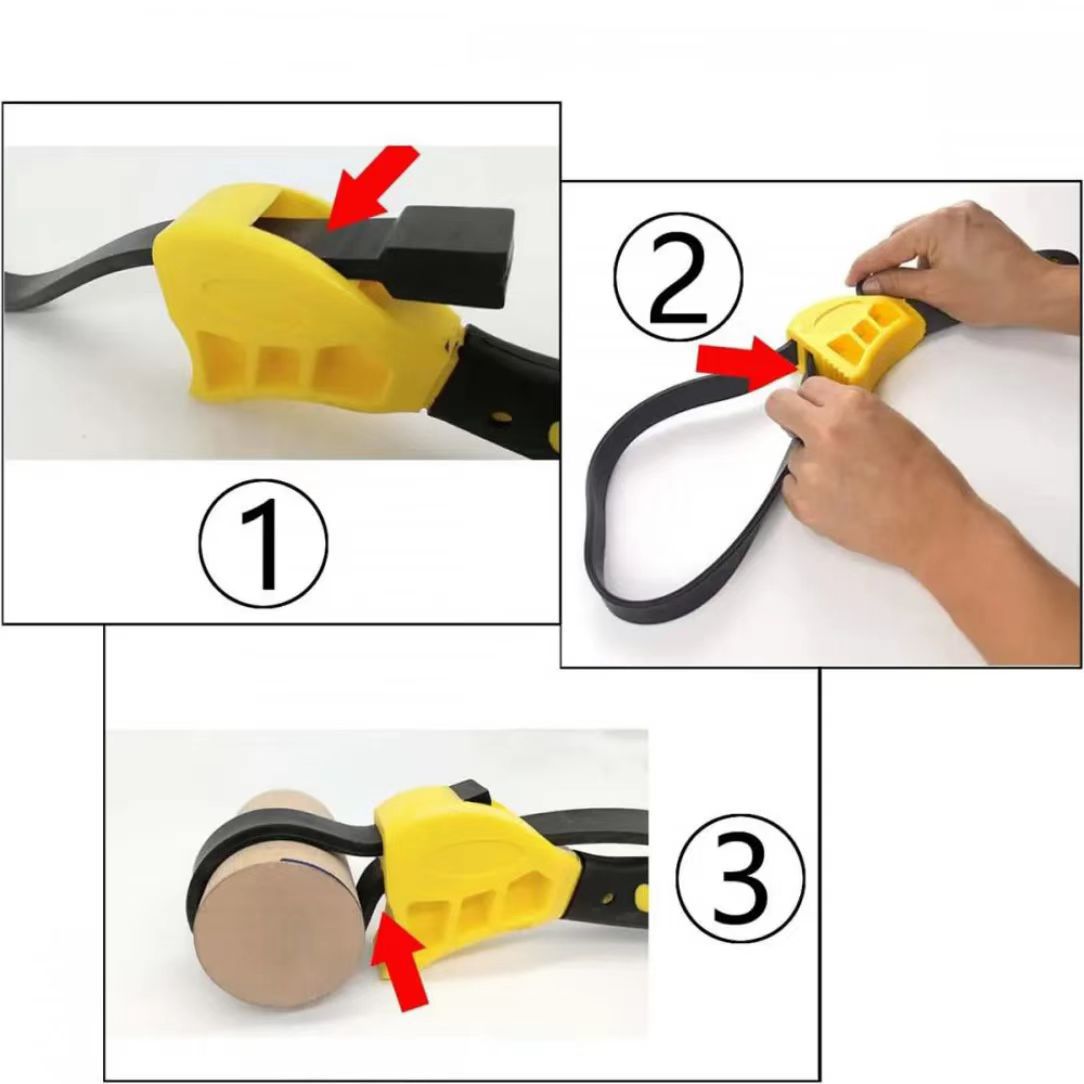 ①

②

③