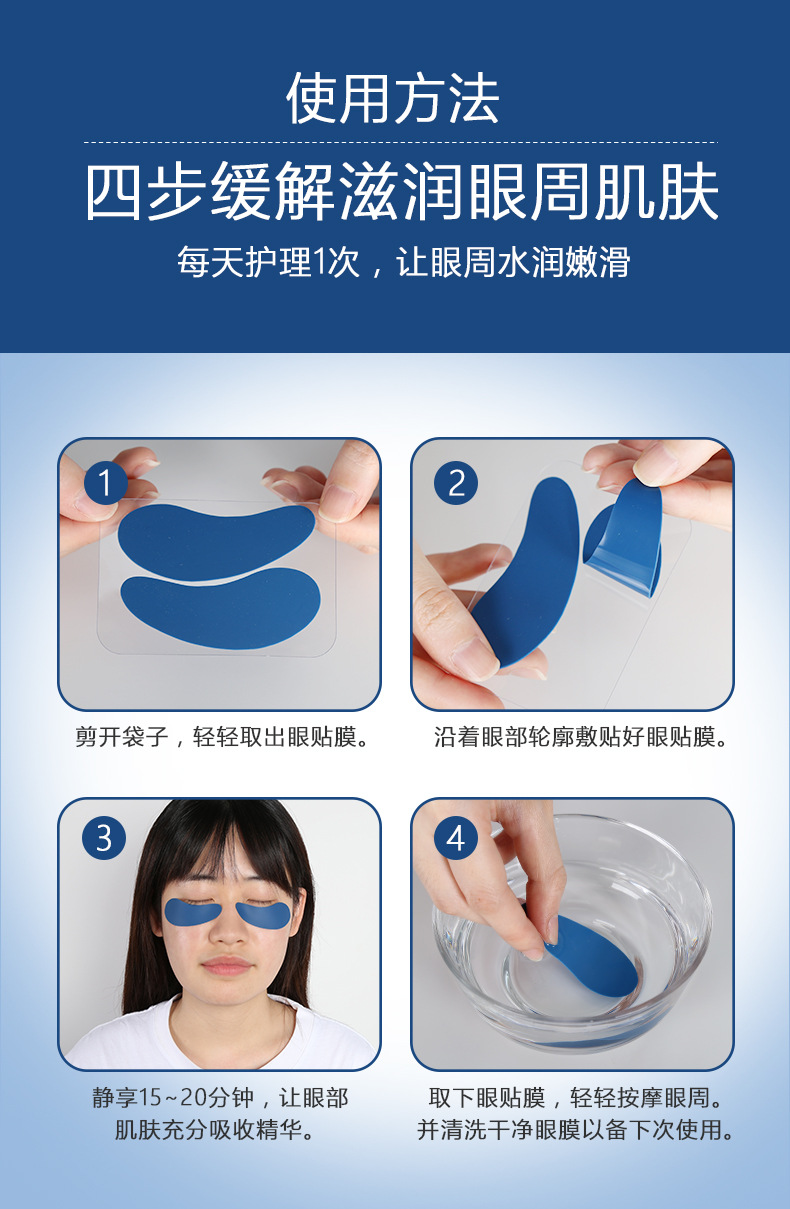 使用方法

四步缓解滋润眼周肌肤

每天护理1次，让眼周水润嫩滑

1

剪开袋子，轻轻取出眼贴膜。

2

沿着眼部轮廓敷贴好眼贴膜。

3

静享15~20分钟，让眼部肌肤充分吸收精华。

4

取下眼贴膜，轻轻按摩眼周。并清洗干净眼膜以备下次使用。