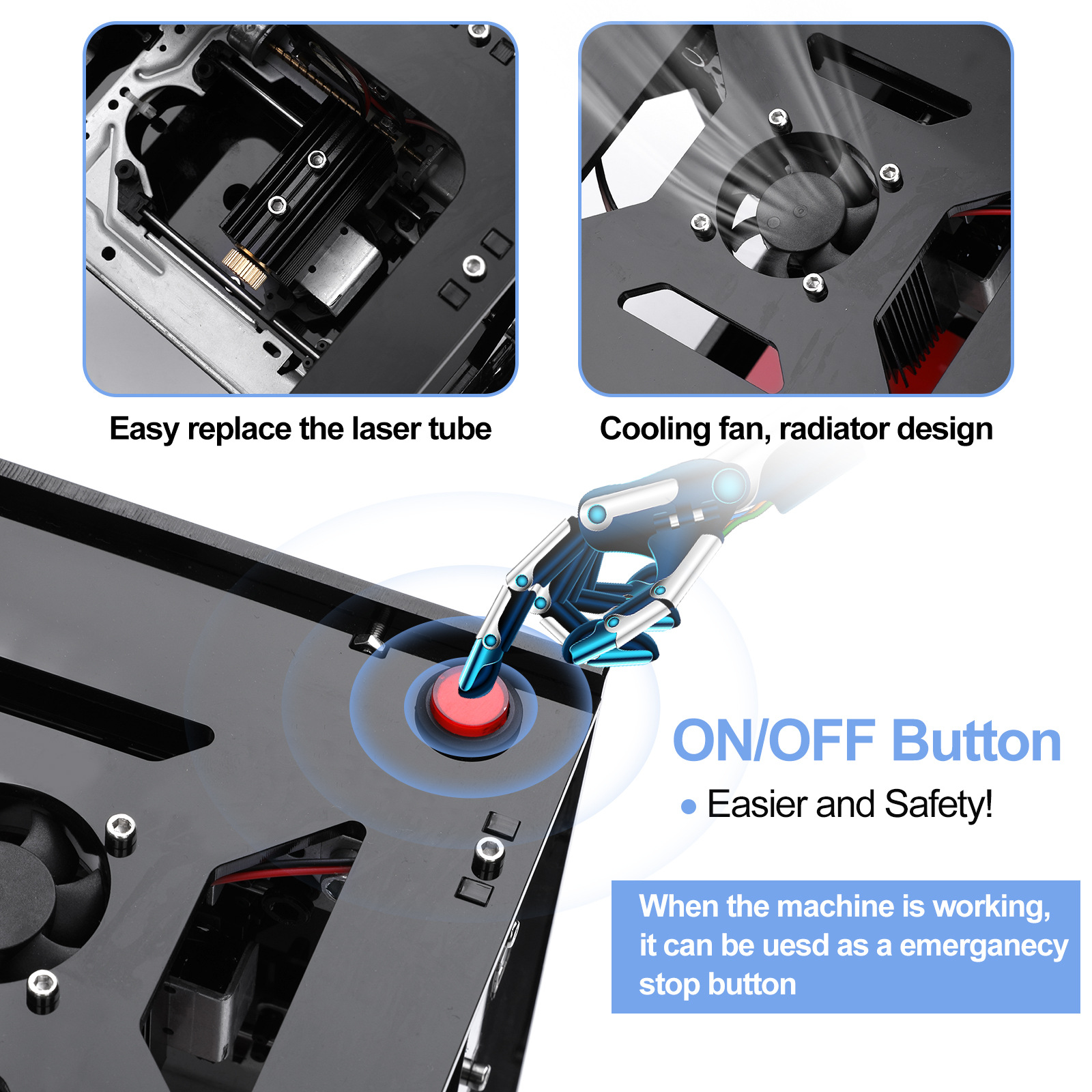 Easy replace the laser tube

Cooling fan, radiator design

ON/OFF Button

• Easier and Safety!

When the machine is working, it can be uesd as a emerganecy stop button