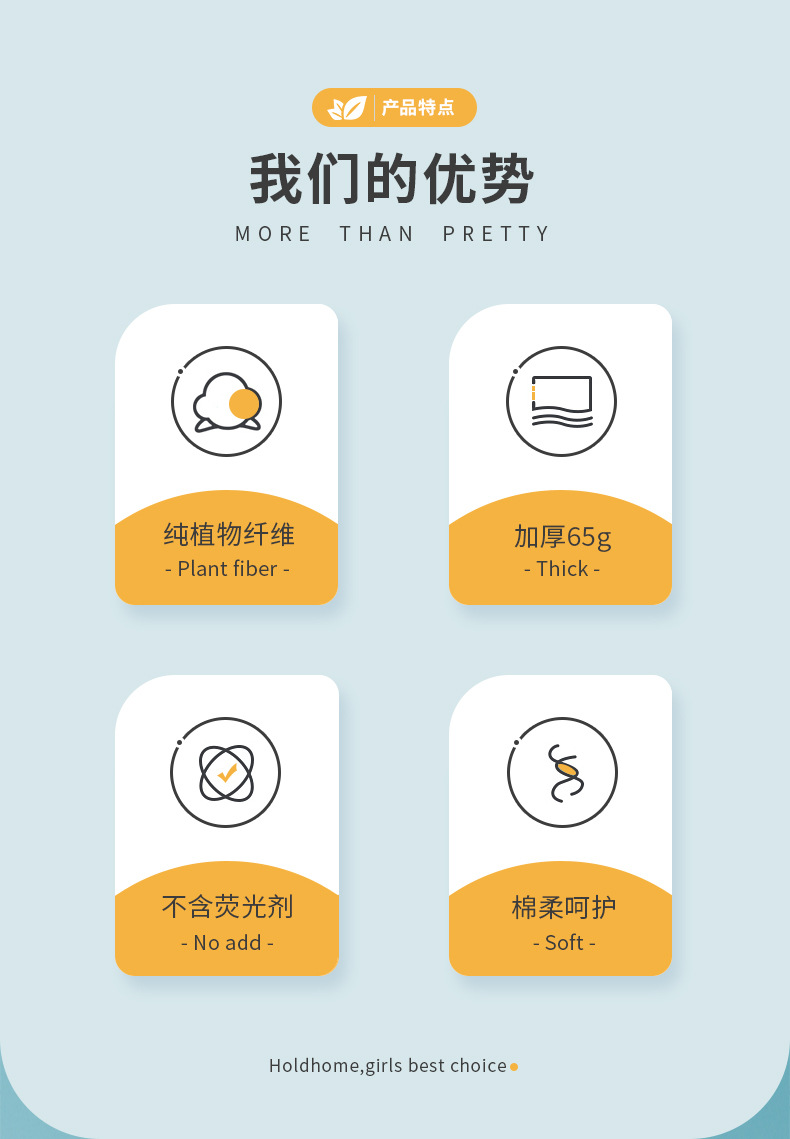 产品特点

我们的优势

MORE THAN PRETTY

纯植物纤维
- Plant fiber -

加厚65g
- Thick -

不含荧光剂
- No add -

棉柔呵护
- Soft -

Holdhome,girls best choice