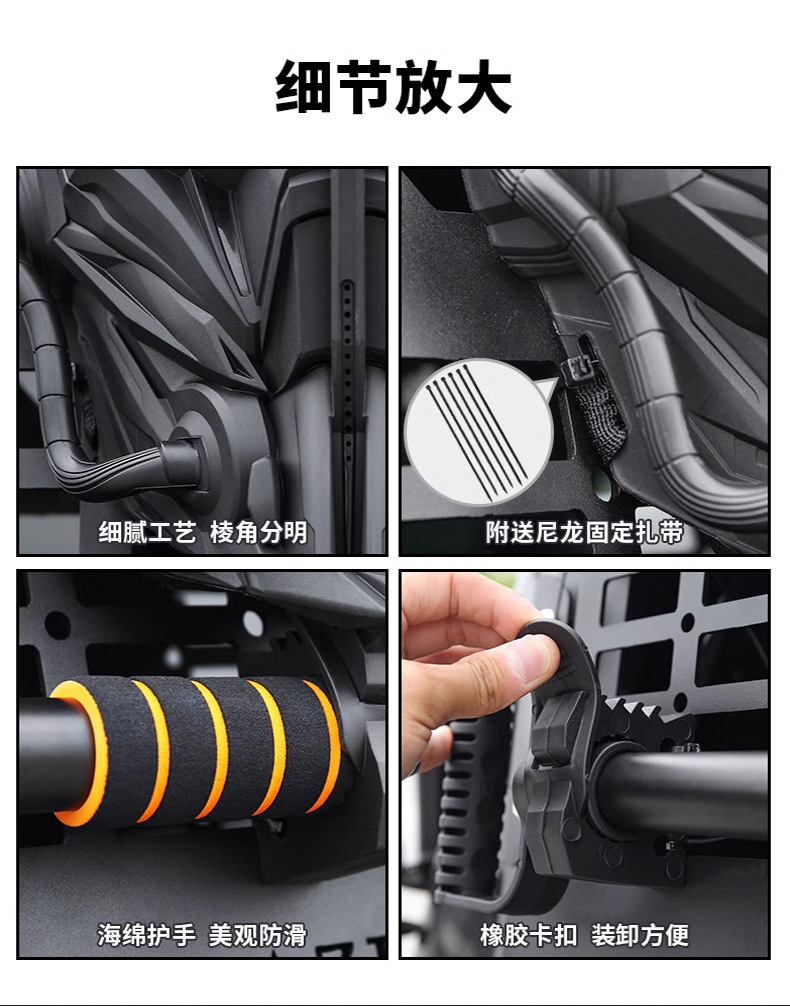 细节放大

细腻工艺 棱角分明

附送尼龙固定扎带

海绵护手 美观防滑

橡胶卡扣 装卸方便