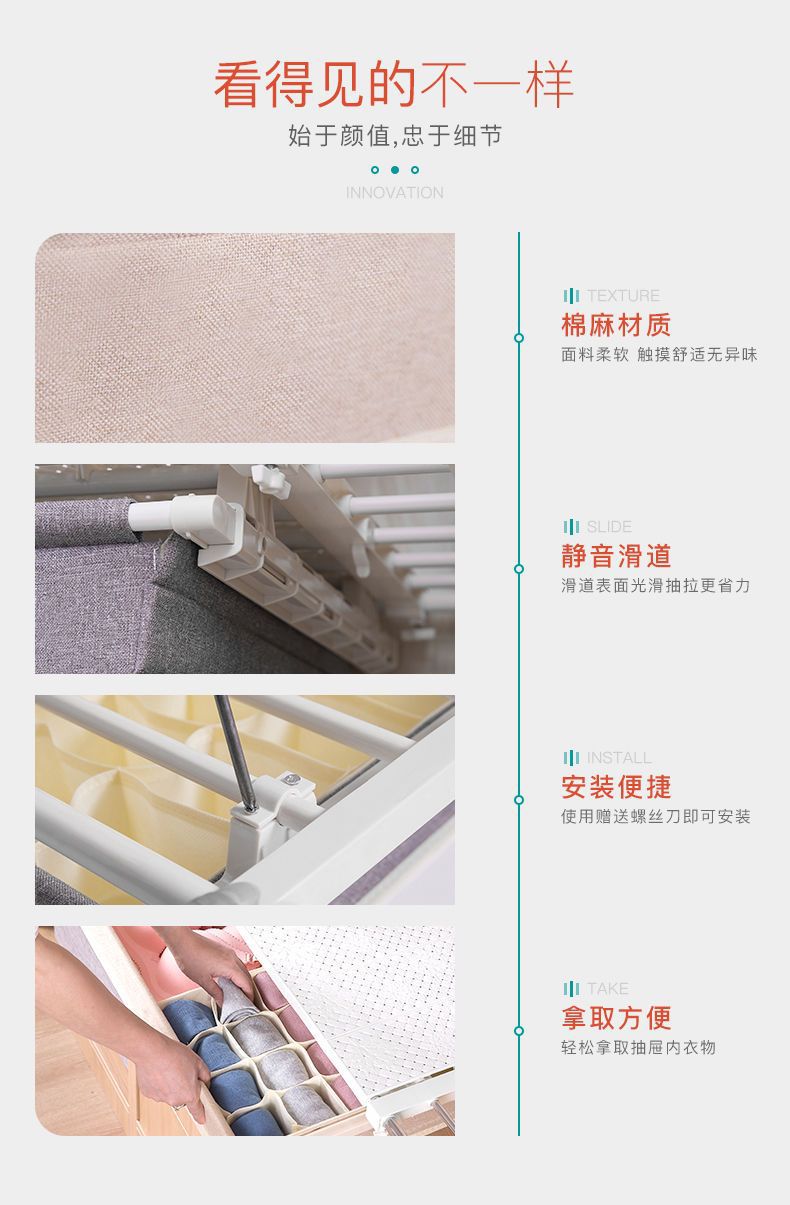 看得见的不一样

始于颜值,忠于细节

INNOVATION

TEXTURE

棉麻材质

面料柔软 触摸舒适无异味

SLIDE

静音滑道

滑道表面光滑抽拉更省力

INSTALL

安装便捷

使用赠送螺丝刀即可安装

TAKE

拿取方便

轻松拿取抽屉内衣物