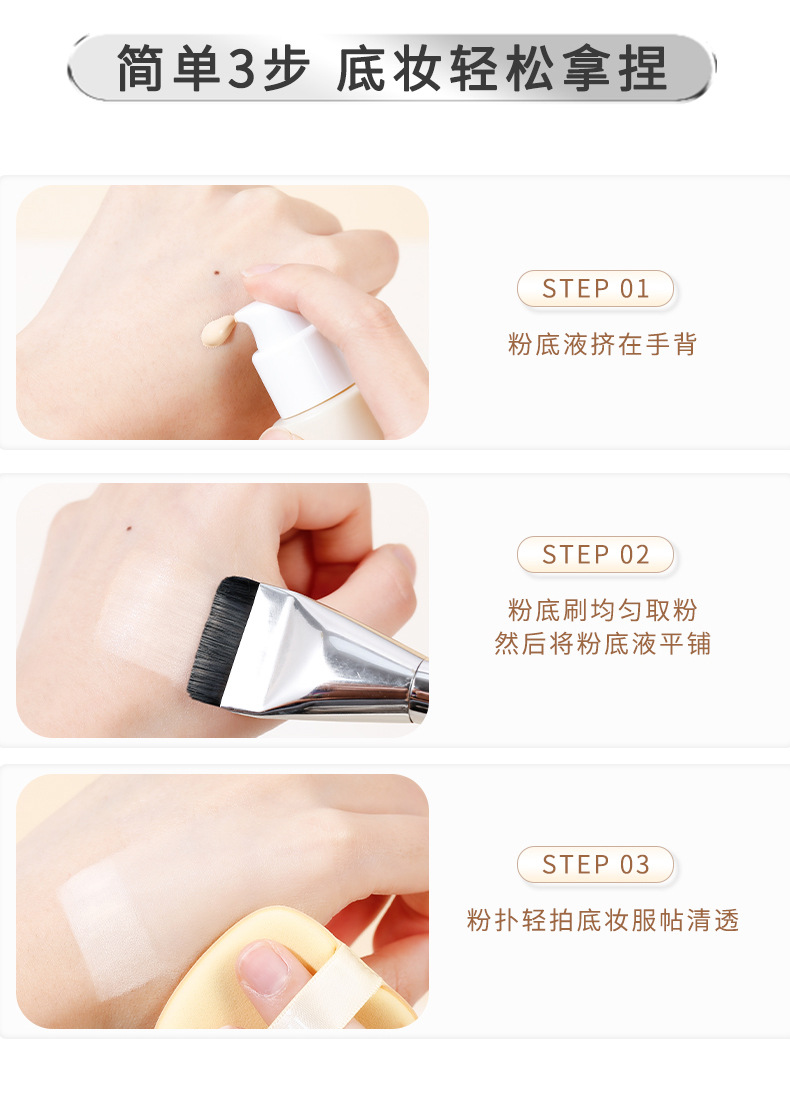 简单3步 底妆轻松拿捏

STEP 01
粉底液挤在手背

STEP 02
粉底刷均匀取粉
然后将粉底液平铺

STEP 03
粉扑轻拍底妆服帖清透