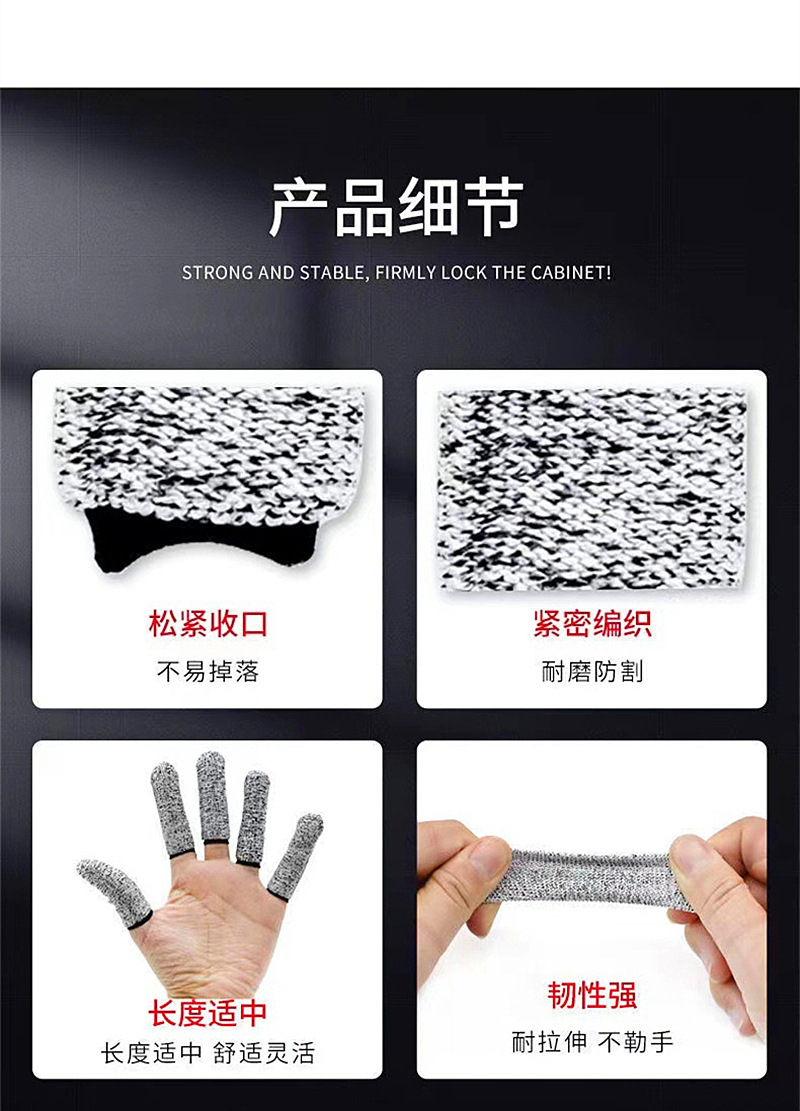 产品细节

STRONG AND STABLE, FIRMLY LOCK THE CABINET!

松紧收口

不易掉落

紧密编织

耐磨防割

长度适中

长度适中 舒适灵活

韧性强

耐拉伸 不勒手