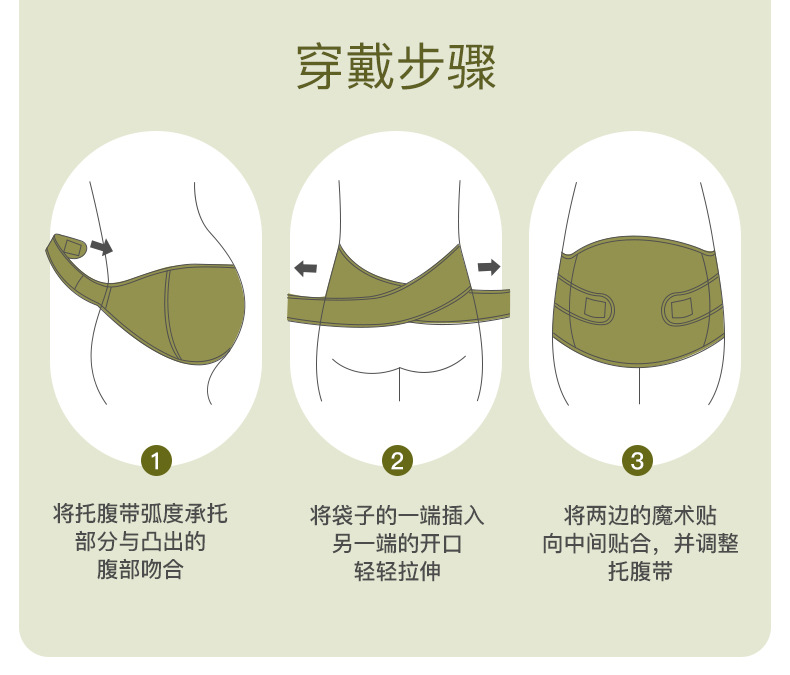 穿戴步骤

1
将托腹带弧度承托部分与凸出的腹部吻合

2
将袋子的一端插入另一端的开口轻轻拉伸

3
将两边的魔术贴向中间贴合，并调整托腹带