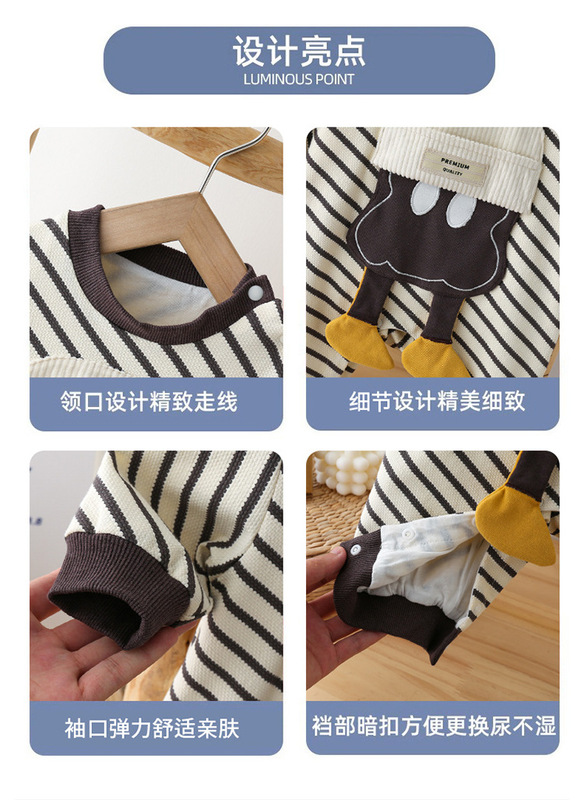 设计亮点
LUMINOUS POINT

PREMIUM
QUALITY

领口设计精致走线

细节设计精美细致

袖口弹力舒适亲肤

裆部暗扣方便更换尿不湿