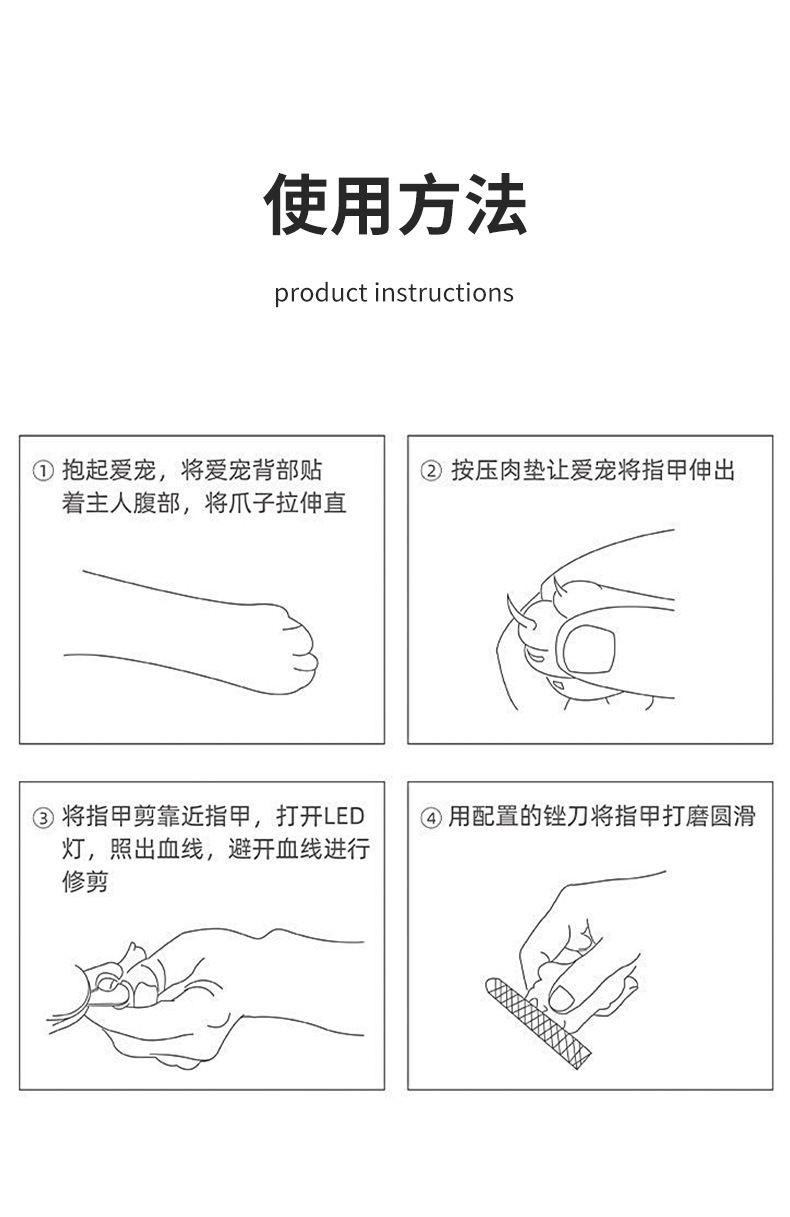 使用方法

product instructions

① 抱起爱宠，将爱宠背部贴着主人腹部，将爪子拉伸直

② 按压肉垫让爱宠将指甲伸出

③ 将指甲剪靠近指甲，打开LED灯，照出血线，避开血线进行修剪

④ 用配置的锉刀将指甲打磨圆滑