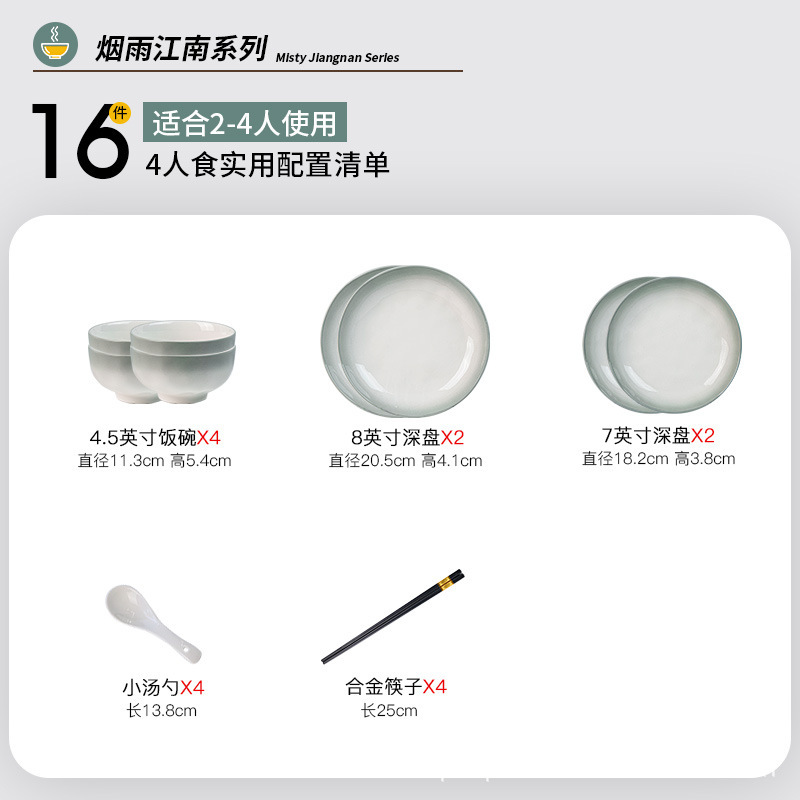 烟雨江南系列 Misty Jiangnan Series

16件 适合2-4人使用
4人食实用配置清单

4.5英寸饭碗X4
直径11.3cm 高5.4cm

8英寸深盘X2
直径20.5cm 高4.1cm

7英寸深盘X2
直径18.2cm 高3.8cm

小汤勺X4
长13.8cm

合金筷子X4
长25cm