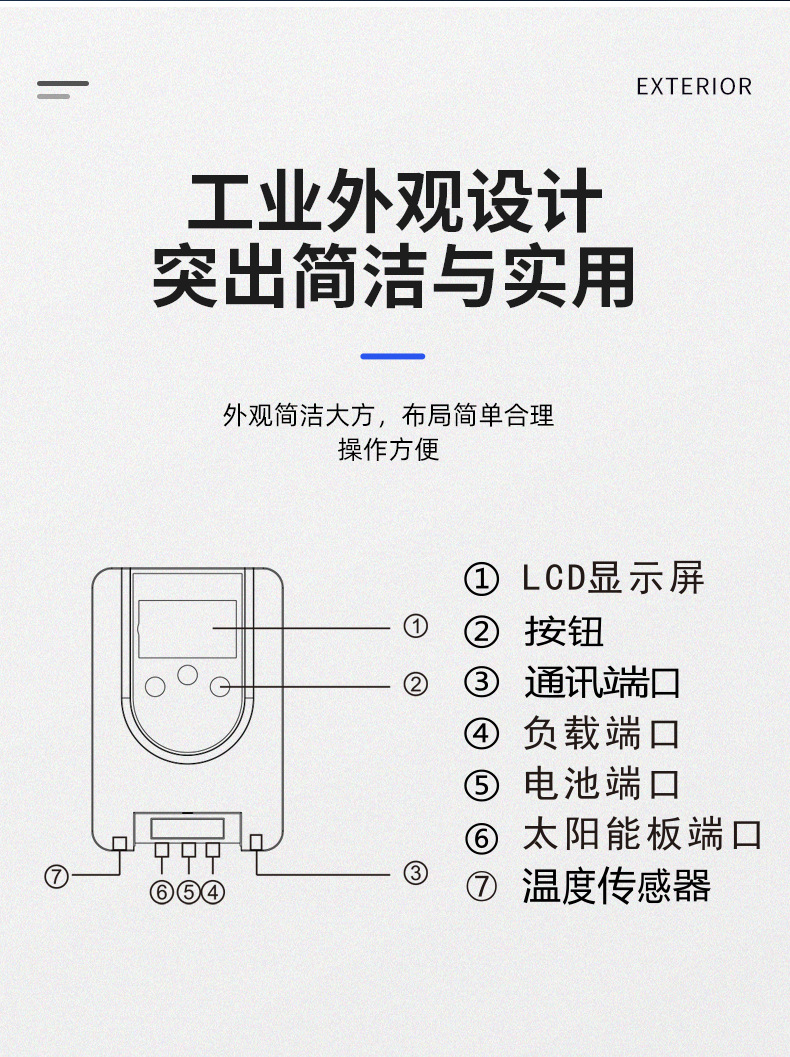 EXTERIOR

工业外观设计
突出简洁与实用

外观简洁大方，布局简单合理
操作方便

①
②
⑦
⑥⑤④
③

① LCD显示屏
② 按钮
③ 通讯端口
④ 负载端口
⑤ 电池端口
⑥ 太阳能板端口
⑦ 温度传感器