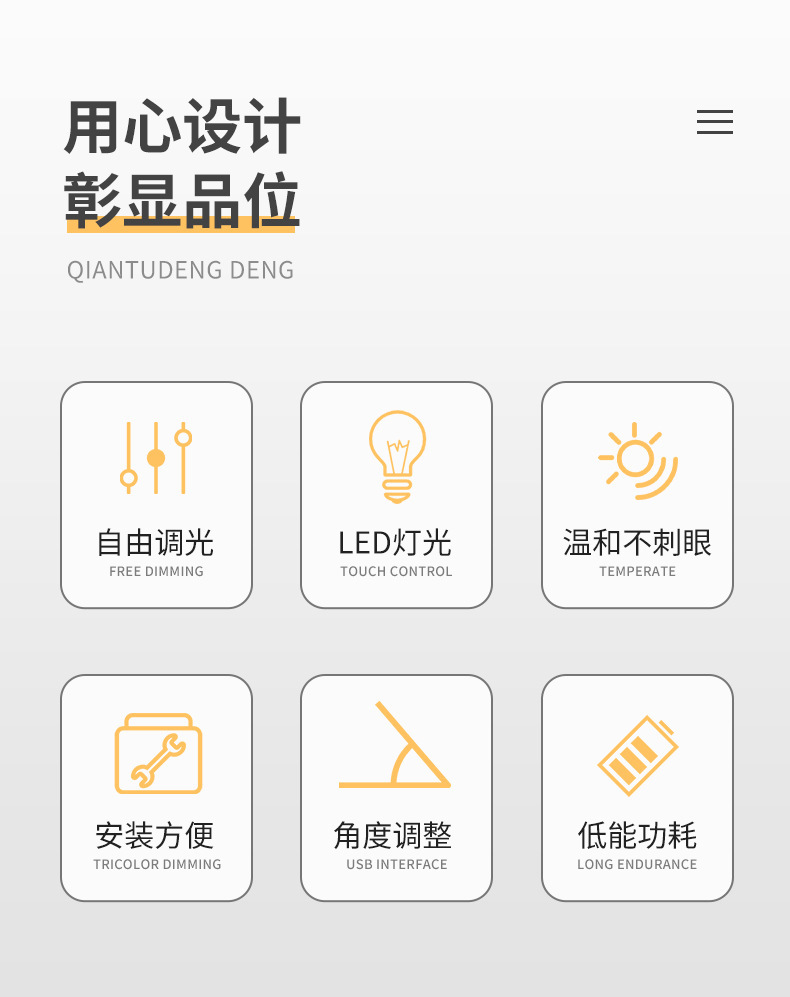 用心设计
彰显品位

QIANTUDENG DENG

自由调光
FREE DIMMING

LED灯光
TOUCH CONTROL

温和不刺眼
TEMPERATE

安装方便
TRICOLOR DIMMING

角度调整
USB INTERFACE

低能功耗
LONG ENDURANCE