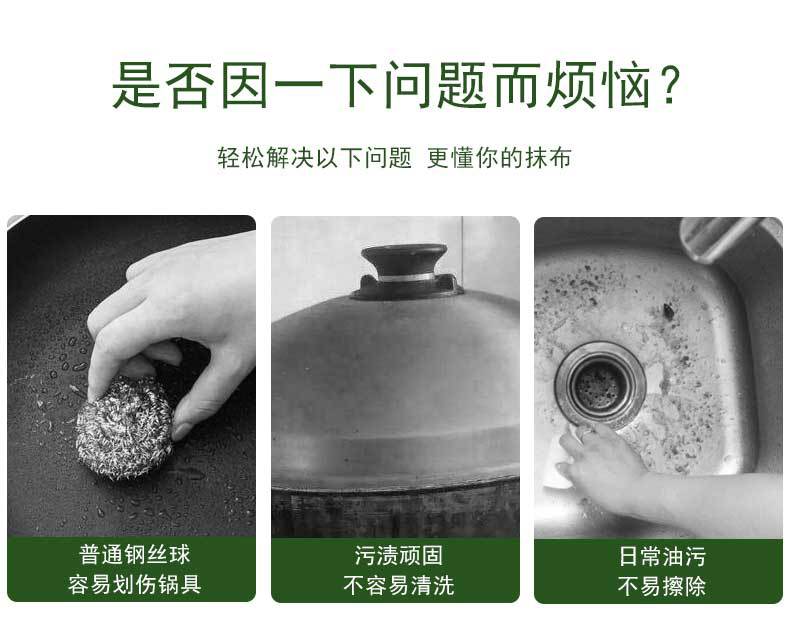 是否因一下问题而烦恼？

轻松解决以下问题 更懂你的抹布

普通钢丝球
容易划伤锅具

污渍顽固
不容易清洗

日常油污
不易擦除