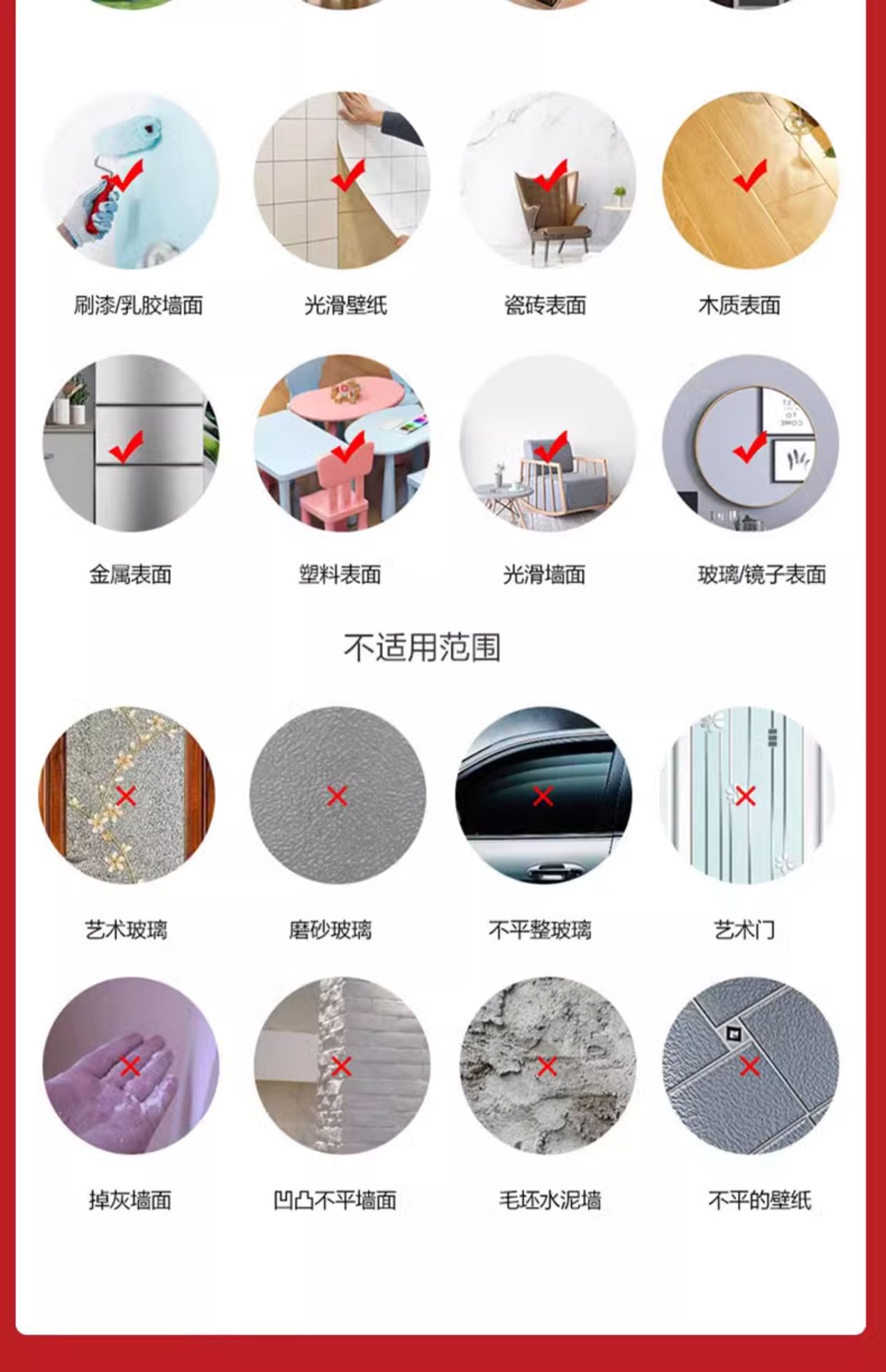 刷漆/乳胶墙面

光滑壁纸

瓷砖表面

木质表面

金属表面

塑料表面

光滑墙面

玻璃/镜子表面

不适用范围

艺术玻璃

磨砂玻璃

不平整玻璃

艺术门

掉灰墙面

凹凸不平墙面

毛坯水泥墙

不平的壁纸