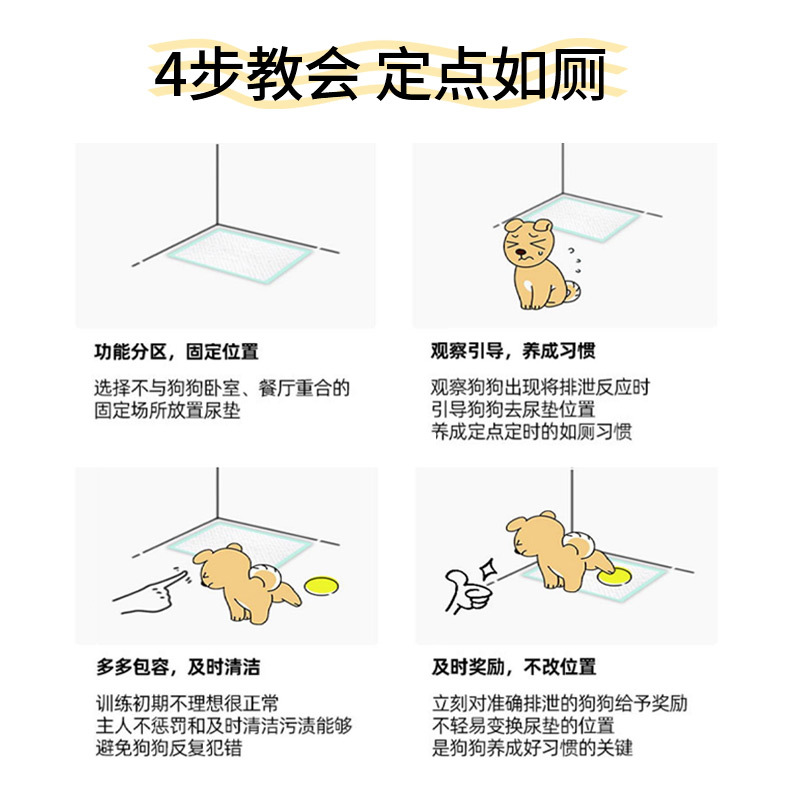 4步教会 定点如厕

功能分区，固定位置

选择不与狗狗卧室、餐厅重合的固定场所放置尿垫

观察引导，养成习惯

观察狗狗出现将排泄反应时
引导狗狗去尿垫位置
养成定点定时的如厕习惯

多多包容，及时清洁

训练初期不理想很正常
主人不惩罚和及时清洁污渍能够避免狗狗反复犯错

及时奖励，不改位置

立刻对准确排泄的狗狗给予奖励
不轻易变换尿垫的位置
是狗狗养成好习惯的关键