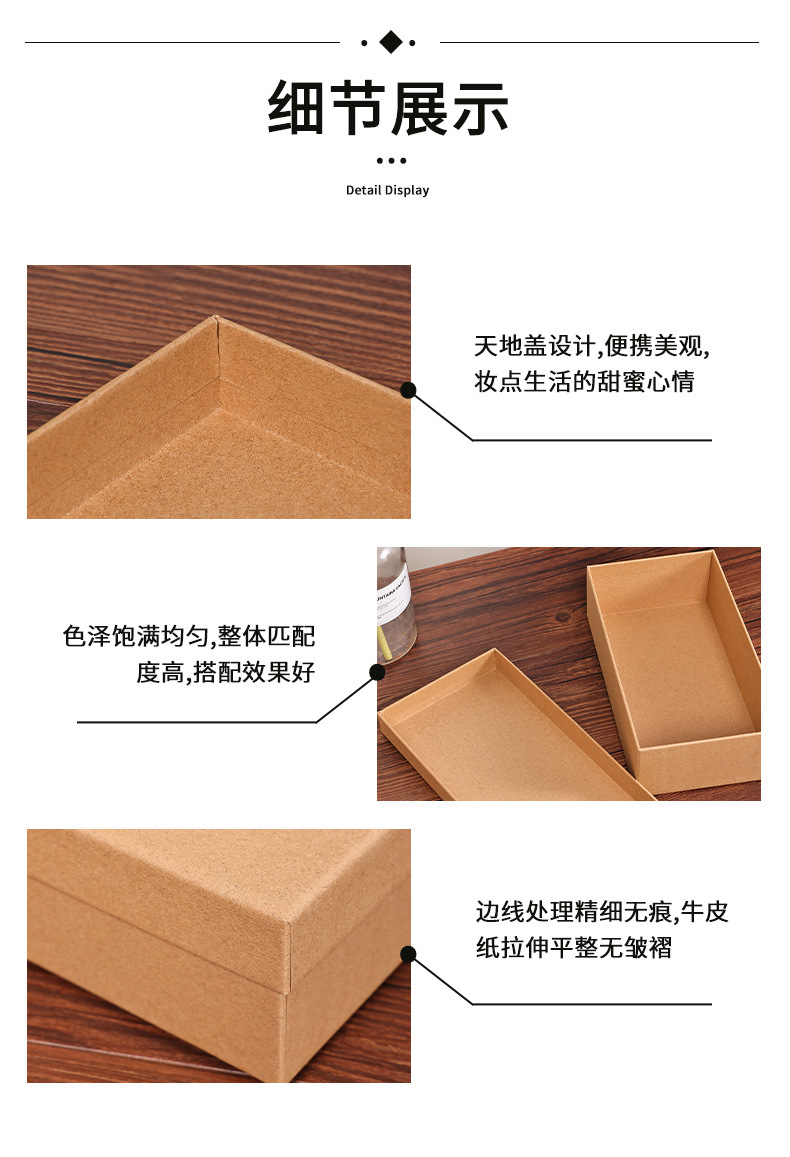 细节展示

Detail Display

天地盖设计,便携美观,妆点生活的甜蜜心情

色泽饱满均匀,整体匹配度高,搭配效果好

边线处理精细无痕,牛皮纸拉伸平整无皱褶