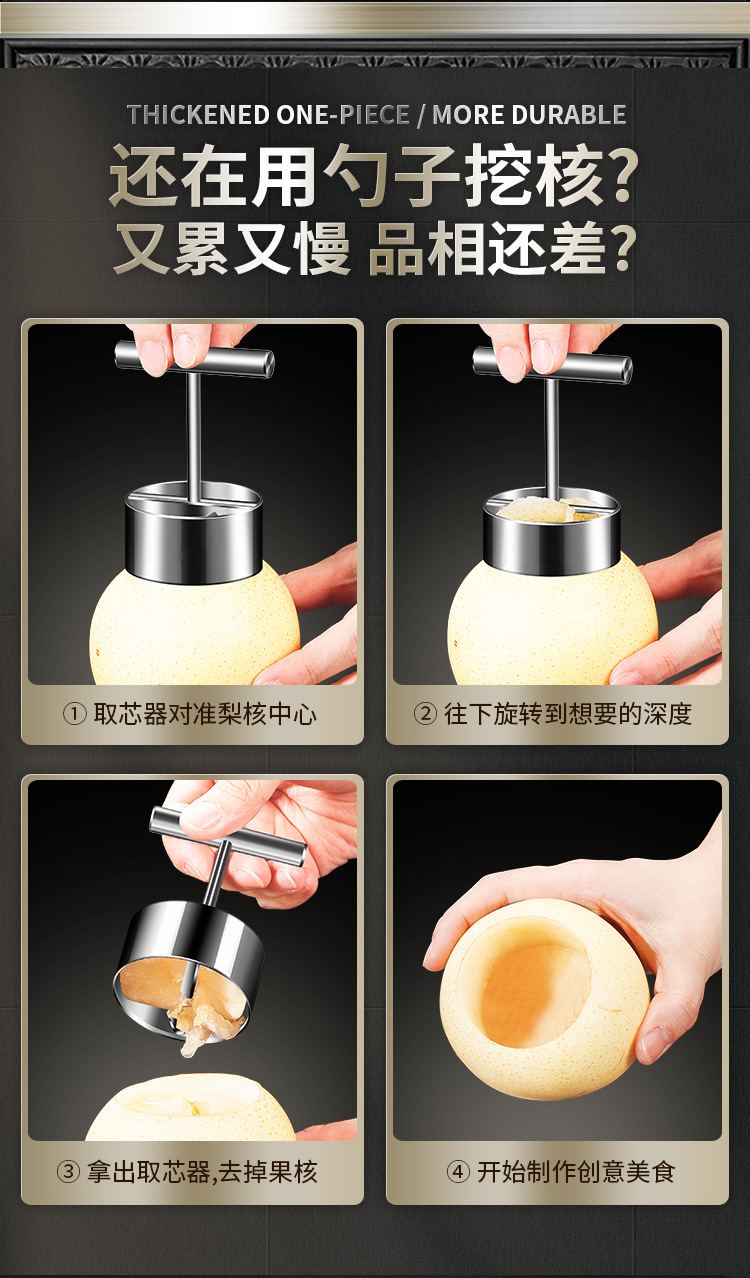 THICKENED ONE-PIECE / MORE DURABLE

还在用勺子挖核?
又累又慢 品相还差?

① 取芯器对准梨核中心

② 往下旋转到想要的深度

③ 拿出取芯器,去掉果核

④ 开始制作创意美食