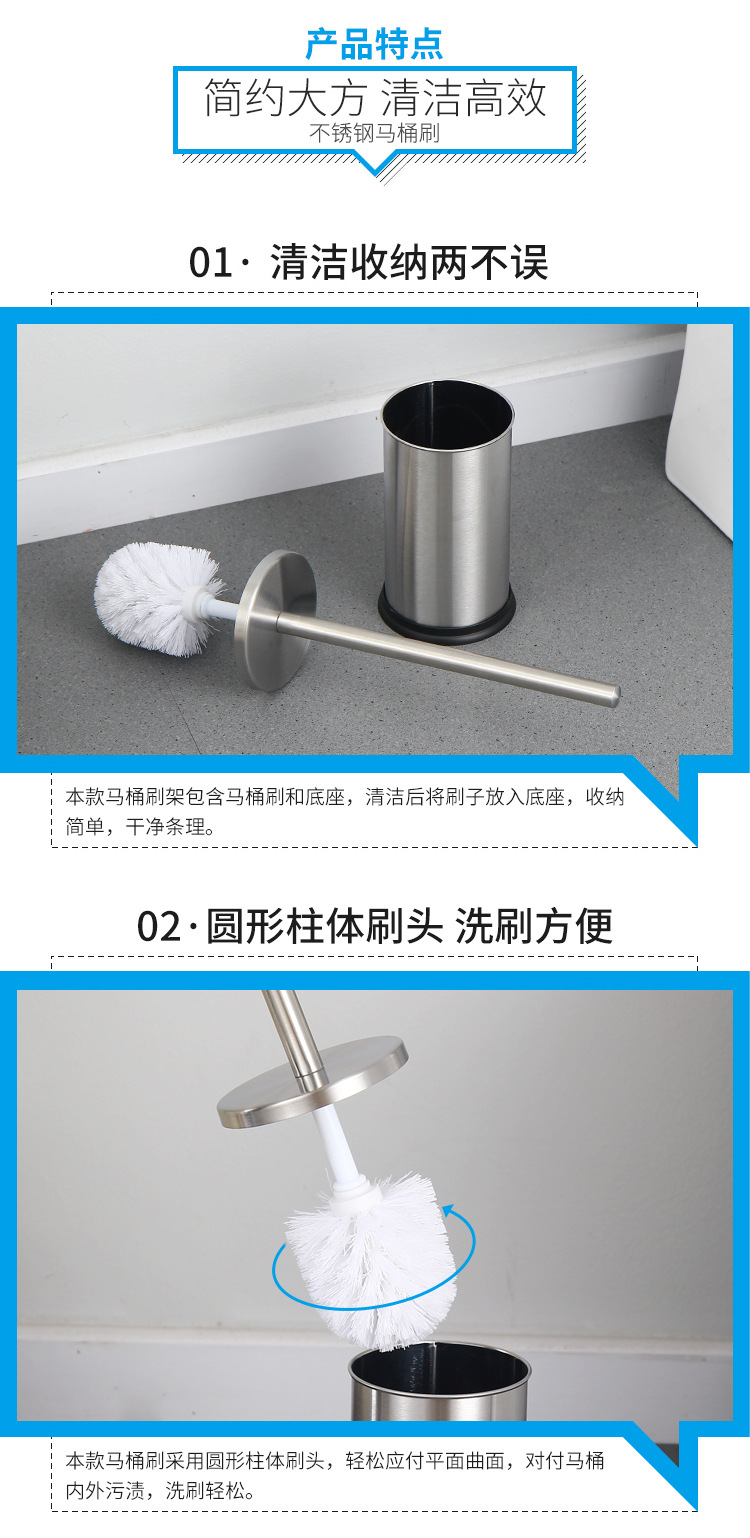 产品特点

简约大方 清洁高效
不锈钢马桶刷

01· 清洁收纳两不误

本款马桶刷架包含马桶刷和底座，清洁后将刷子放入底座，收纳简单，干净条理。

02·圆形柱体刷头 洗刷方便

本款马桶刷采用圆形柱体刷头，轻松应付平面曲面，对付马桶内外污渍，洗刷轻松。