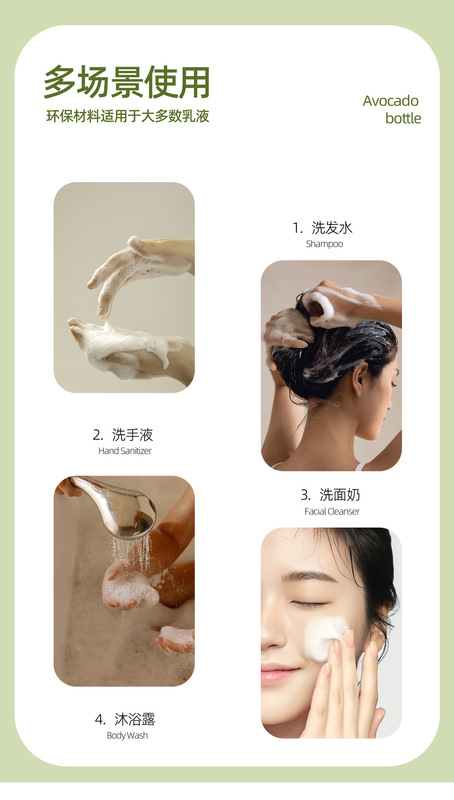 多场景使用
环保材料适用于大多数乳液

Avocado bottle

1. 洗发水
Shampoo

2. 洗手液
Hand Sanitizer

3. 洗面奶
Facial Cleanser

4. 沐浴露
Body Wash