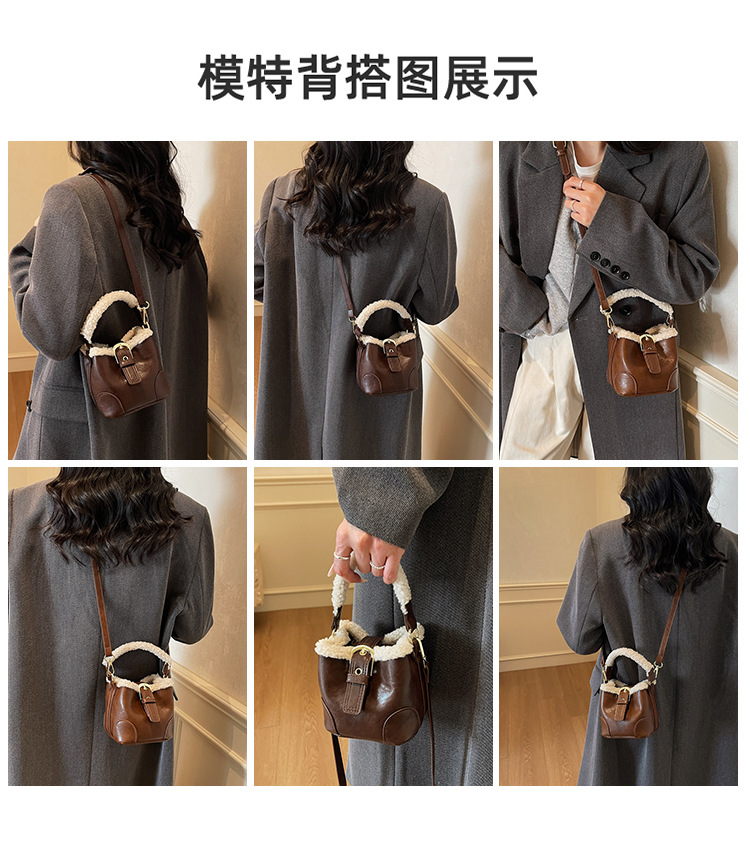 模特背搭图展示