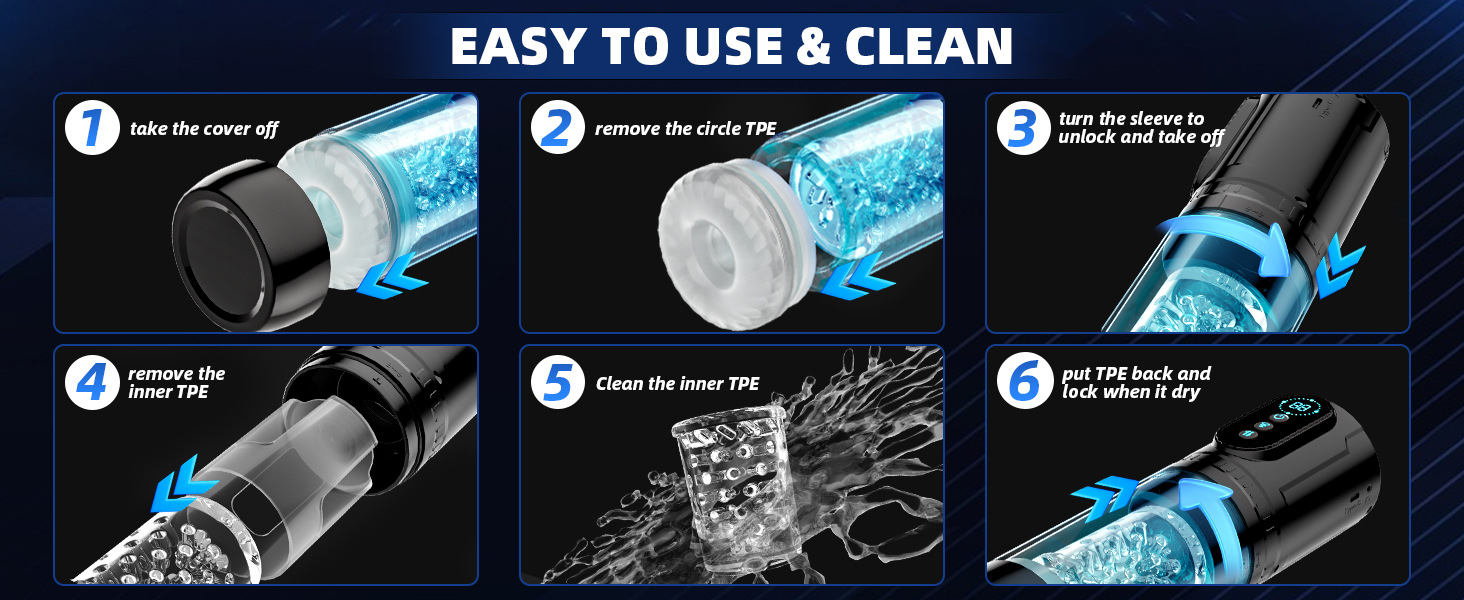 EASY TO USE & CLEAN

1 take the cover off

2 remove the circle TPE

3 turn the sleeve to unlock and take off

4 remove the inner TPE

5 Clean the inner TPE

6 put TPE back and lock when it dry