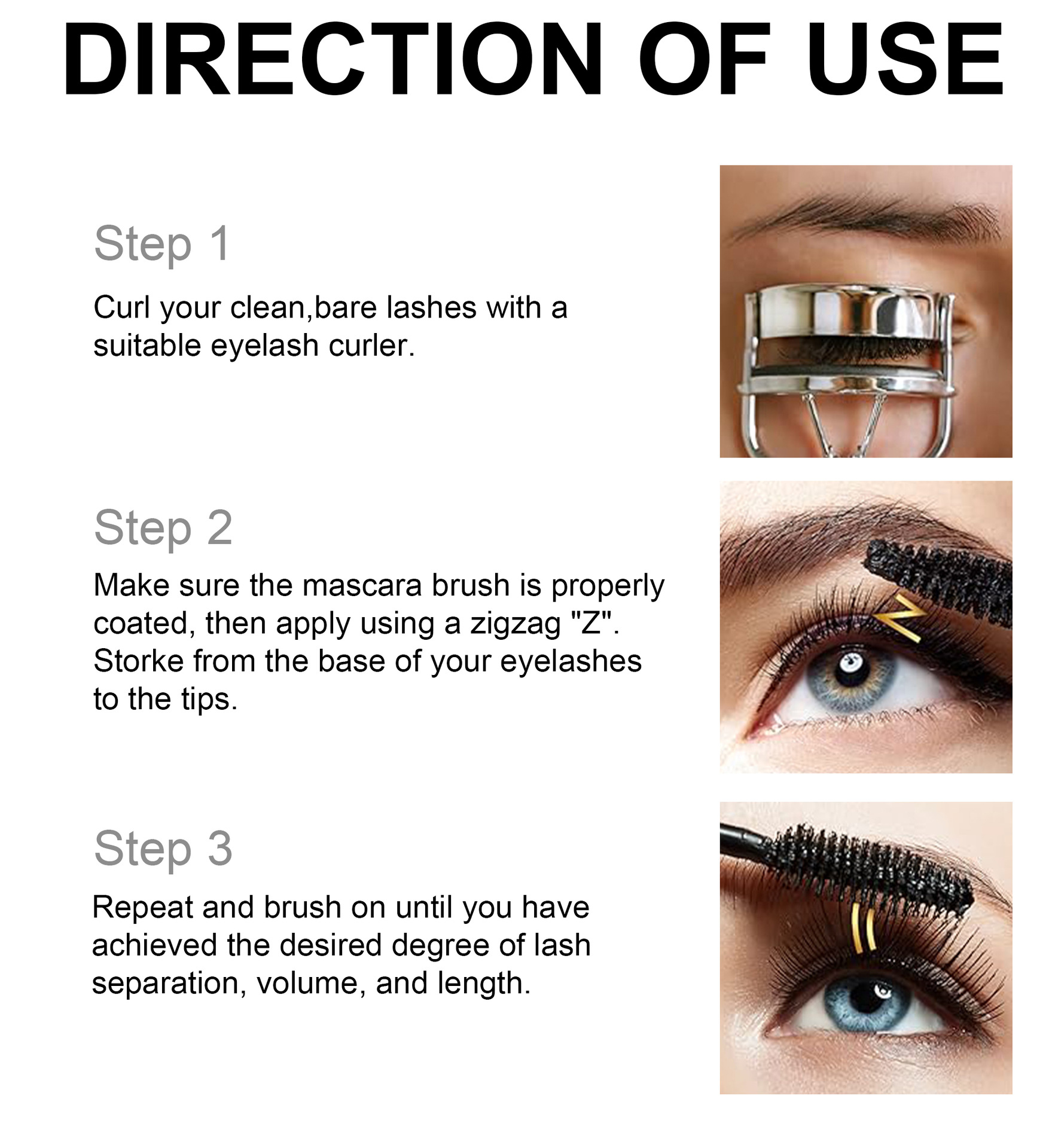 DIRECTION OF USE

Step 1

Curl your clean,bare lashes with a suitable eyelash curler.

Step 2

Make sure the mascara brush is properly coated, then apply using a zigzag "Z". Storke from the base of your eyelashes to the tips.

Step 3

Repeat and brush on until you have achieved the desired degree of lash separation, volume, and length.